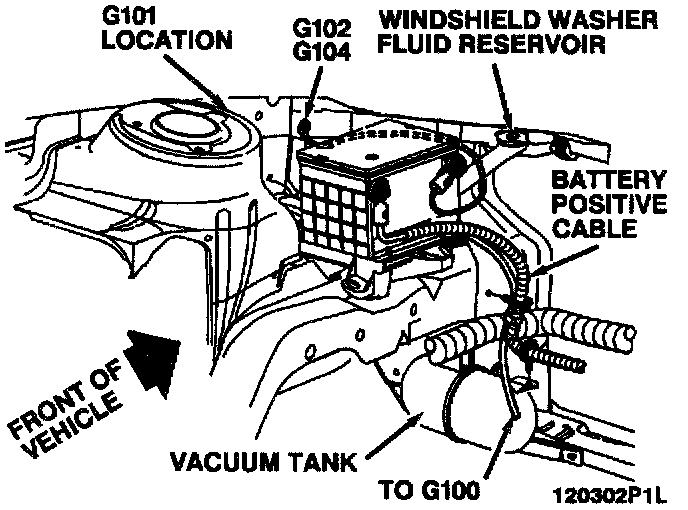 G101
LOCATION

G102
G104

WINDSHIELD WASHER
FLUID RESERVOIR

BATTERY
POSITIVE
CABLE

FRONT OF
VEHICLE

VACUUM TANK

TO G100

120302P1L