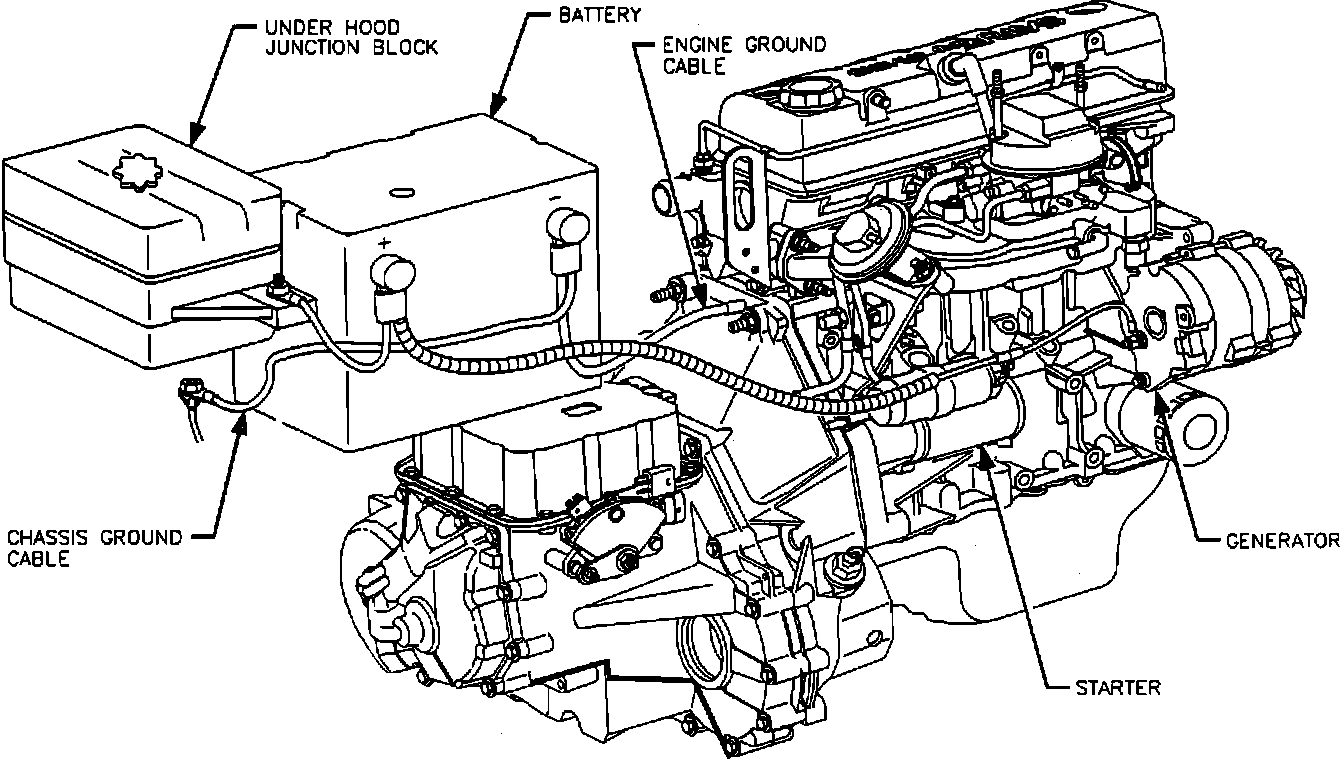 UNDER HOOD JUNCTION BLOCK

BATTERY

ENGINE GROUND CABLE

+

CHASSIS GROUND CABLE

GENERATOR

STARTER