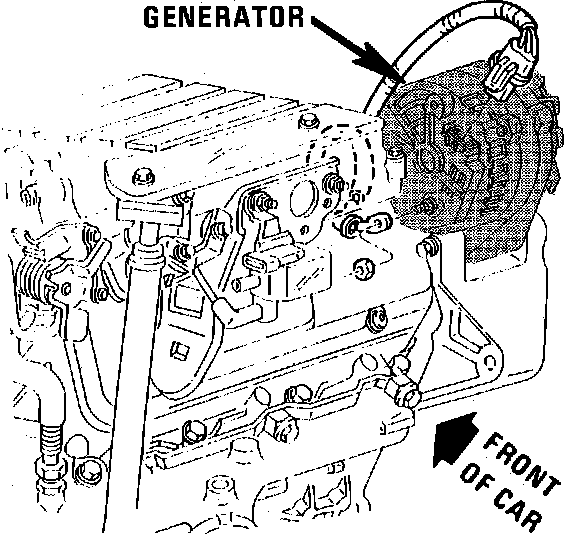 GENERATOR

FRONT OF CAR