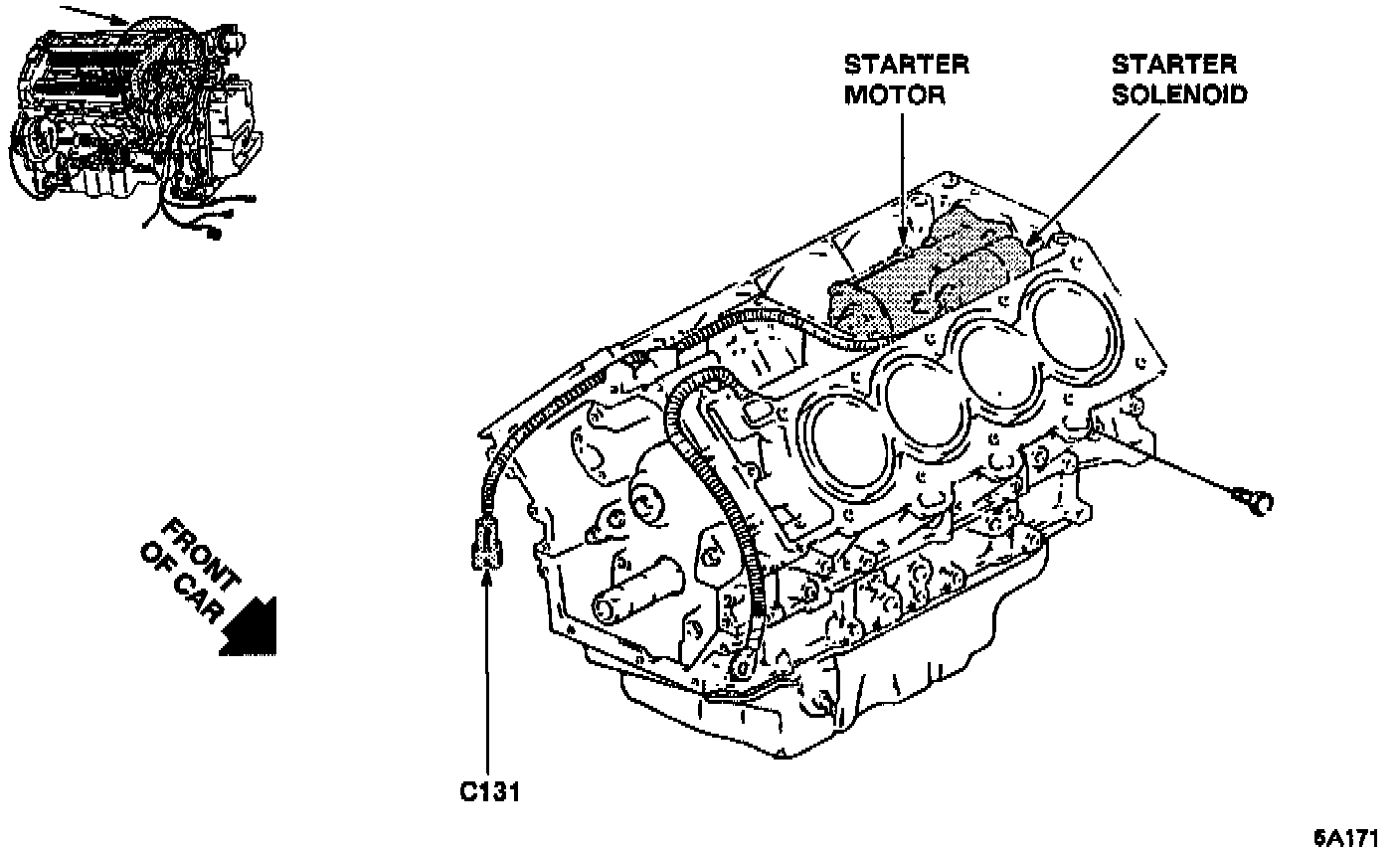 STARTER MOTOR

STARTER SOLENOID

FRONT OF CAR

C131

6A171