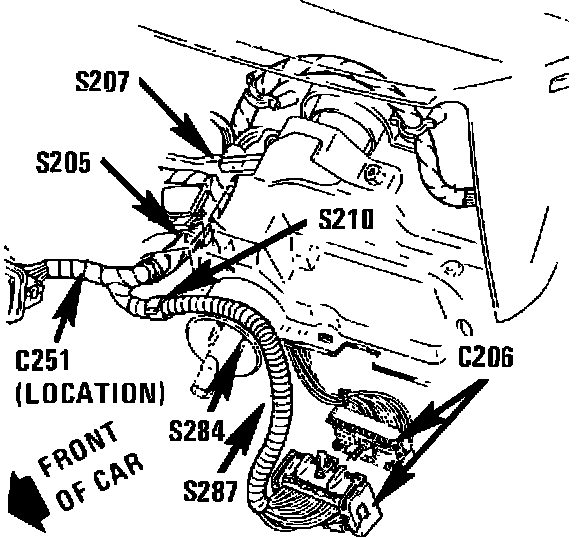 S207

S205

S210

C251
(LOCATION)

C206

S284

S287

FRONT
OF CAR