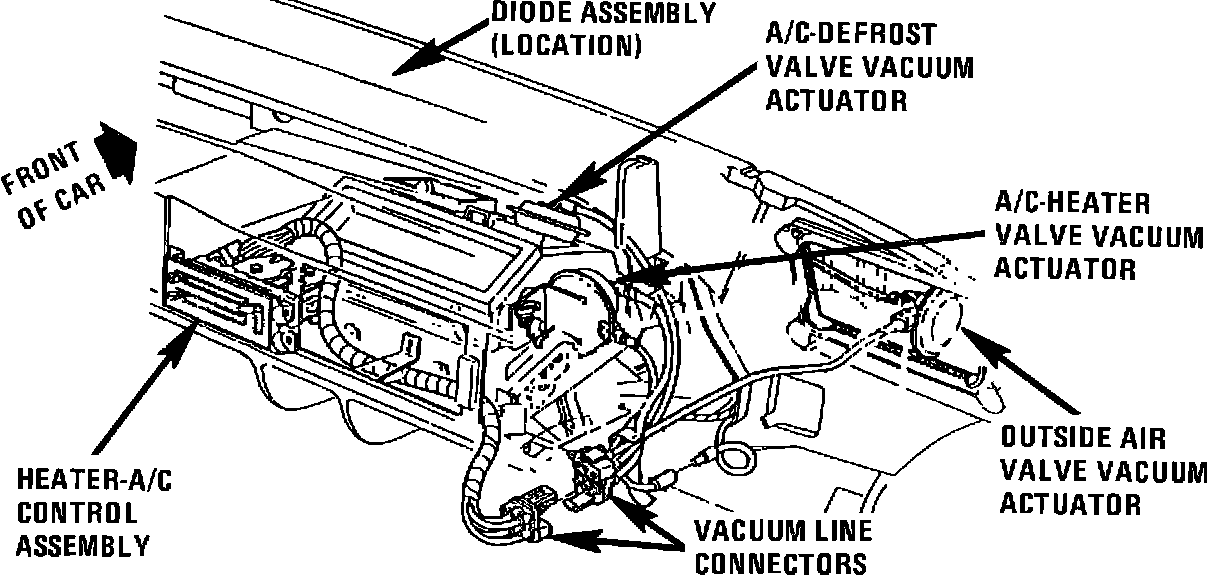 DIODE ASSEMBLY (LOCATION)

A/C-DEFROST VALVE VACUUM ACTUATOR

FRONT OF CAR

A/C-HEATER VALVE VACUUM ACTUATOR

OUTSIDE AIR VALVE VACUUM ACTUATOR

HEATER-A/C CONTROL ASSEMBLY

VACUUM LINE CONNECTORS