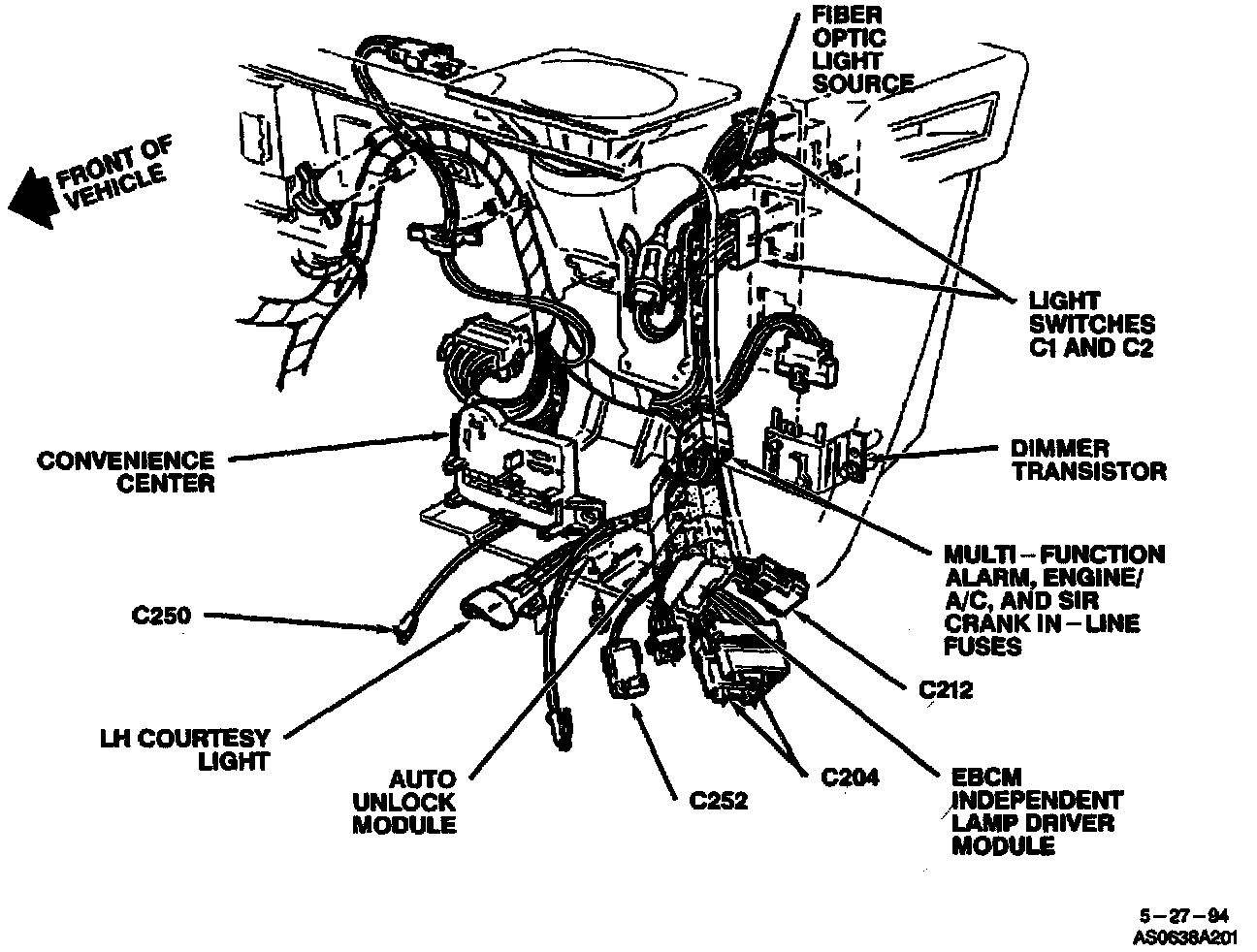 FIBER OPTIC LIGHT SOURCE

FRONT OF VEHICLE

LIGHT SWITCHES C1 AND C2

CONVENIENCE CENTER

DIMMER TRANSISTOR

MULTI – FUNCTION ALARM, ENGINE/ A/C, AND SIR CRANK IN – LINE FUSES

C250

C212

LH COURTESY LIGHT

AUTO UNLOCK MODULE

C252

C204

EBCM INDEPENDENT LAMP DRIVER MODULE

5 – 27 – 94
AS0636A201