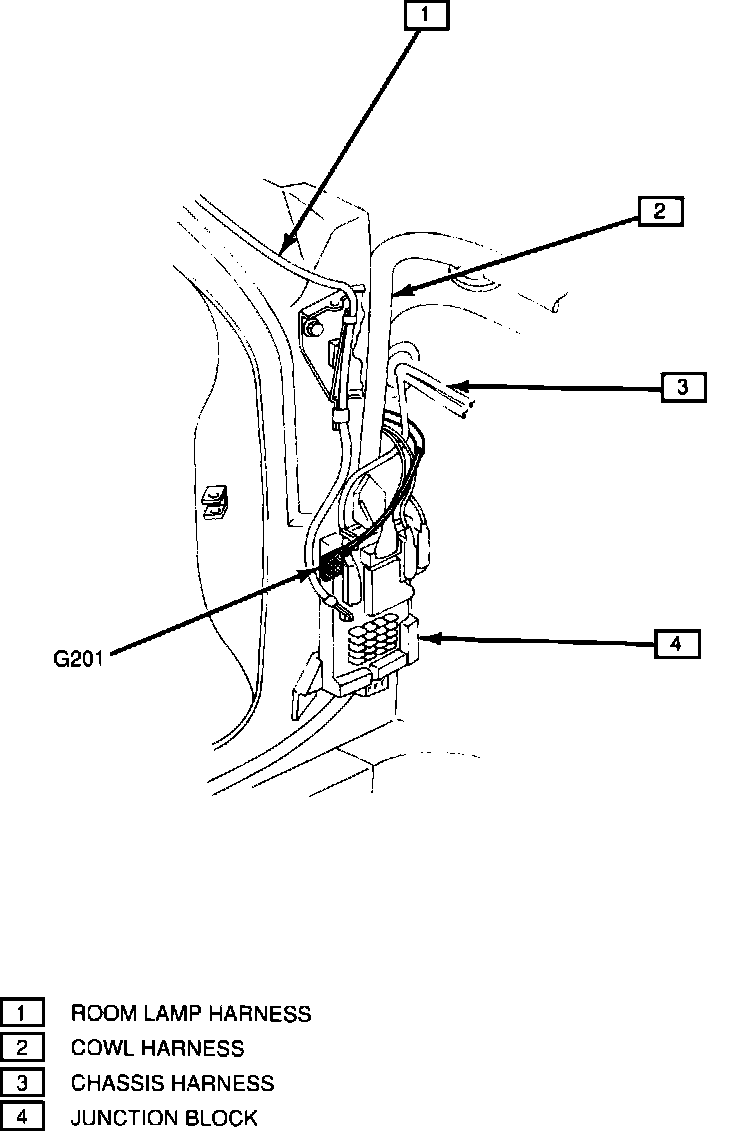 1
2
3
G201
4

1 ROOM LAMP HARNESS
2 COWL HARNESS
3 CHASSIS HARNESS
4 JUNCTION BLOCK