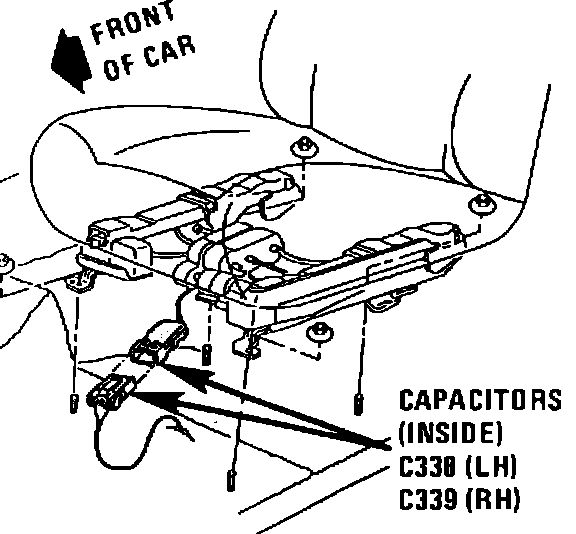 FRONT OF CAR

CAPACITORS (INSIDE) C338 (LH) C339 (RH)