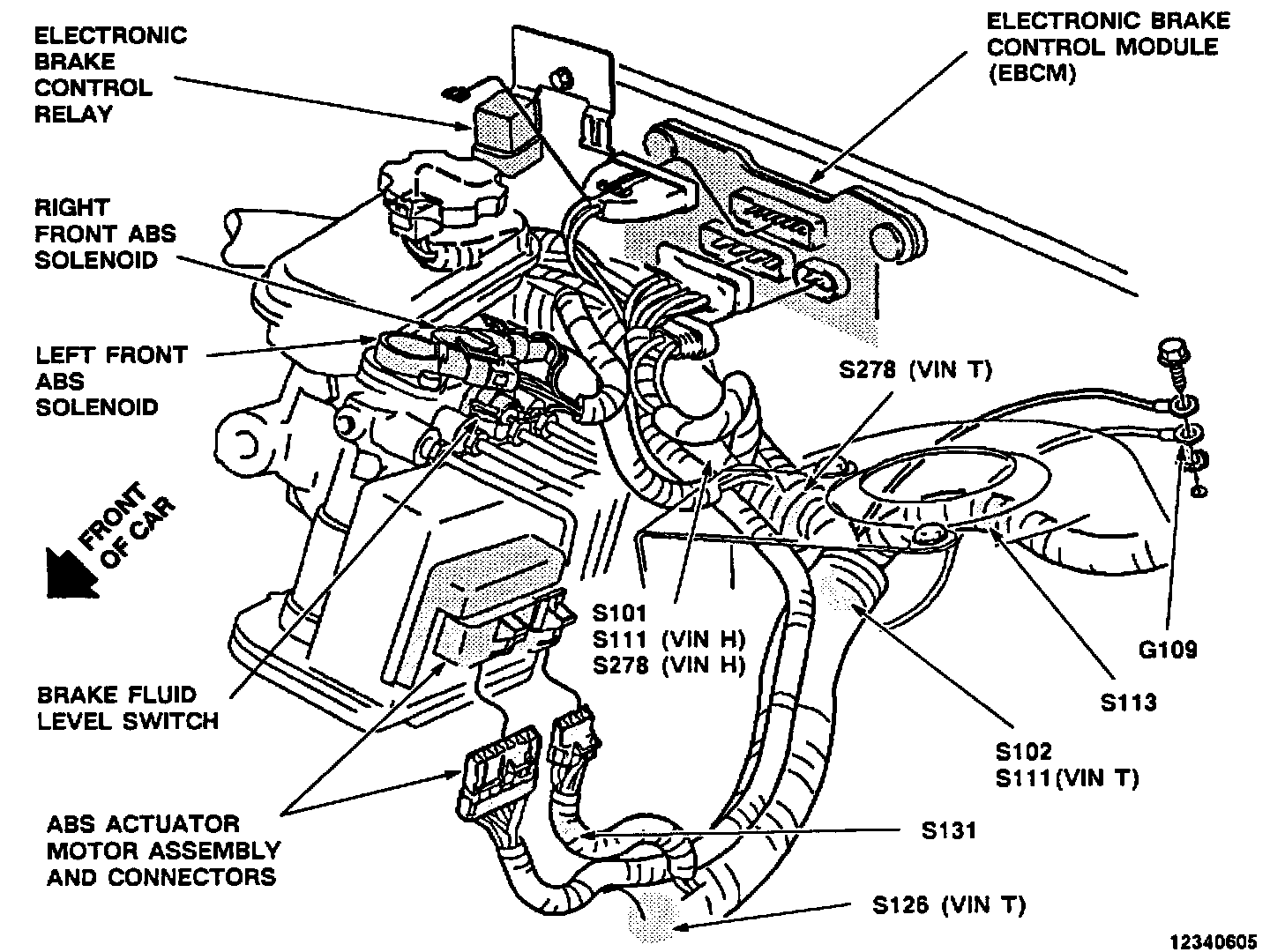 ELECTRONIC BRAKE CONTROL RELAY

ELECTRONIC BRAKE CONTROL MODULE (EBCM)

RIGHT FRONT ABS SOLENOID

LEFT FRONT ABS SOLENOID

S278 (VIN T)

FRONT OF CAR

S101
S111 (VIN H)
S278 (VIN H)

G109

S113

BRAKE FLUID LEVEL SWITCH

S102
S111(VIN T)

ABS ACTUATOR MOTOR ASSEMBLY AND CONNECTORS

S131

S126 (VIN T)

12340605