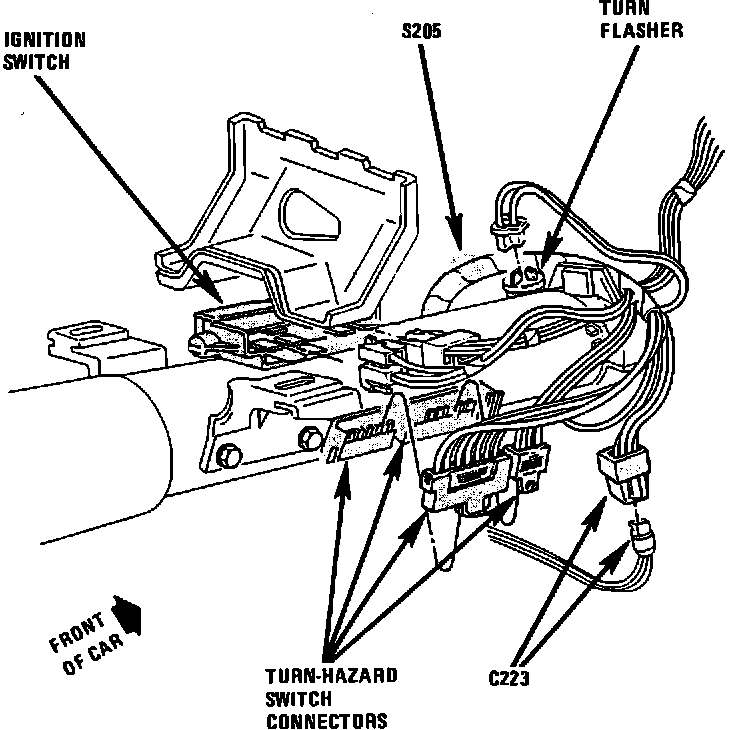 IGNITION SWITCH

S205

TURN FLASHER

FRONT OF CAR

TURN-HAZARD SWITCH CONNECTORS

C223