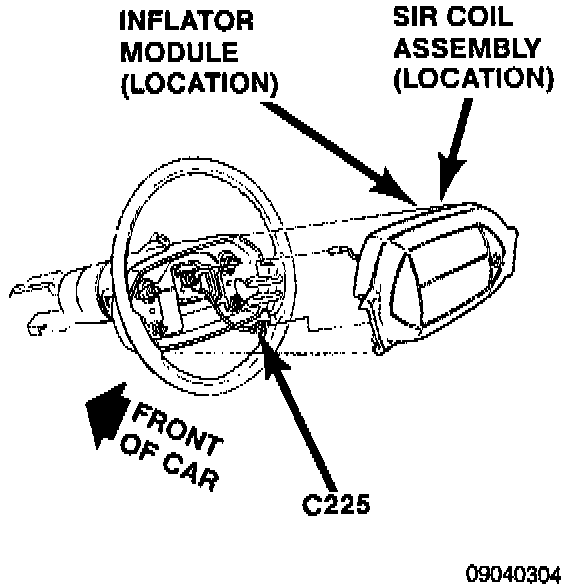 INFLATOR MODULE (LOCATION)

SIR COIL ASSEMBLY (LOCATION)

FRONT OF CAR

C225

09040304