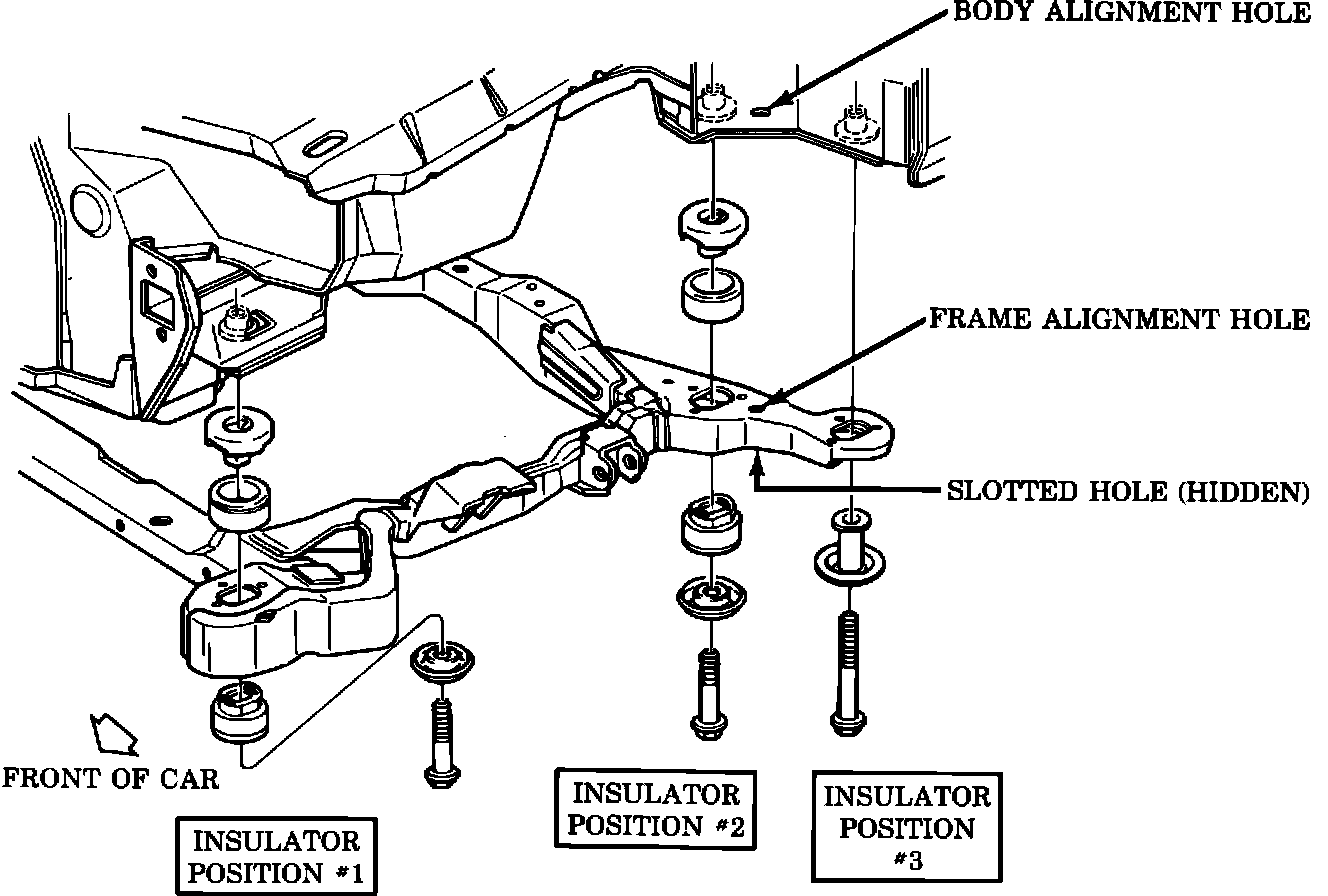 BODY ALIGNMENT HOLE

FRAME ALIGNMENT HOLE

SLOTTED HOLE (HIDDEN)

FRONT OF CAR

INSULATOR POSITION #1

INSULATOR POSITION #2

INSULATOR POSITION #3