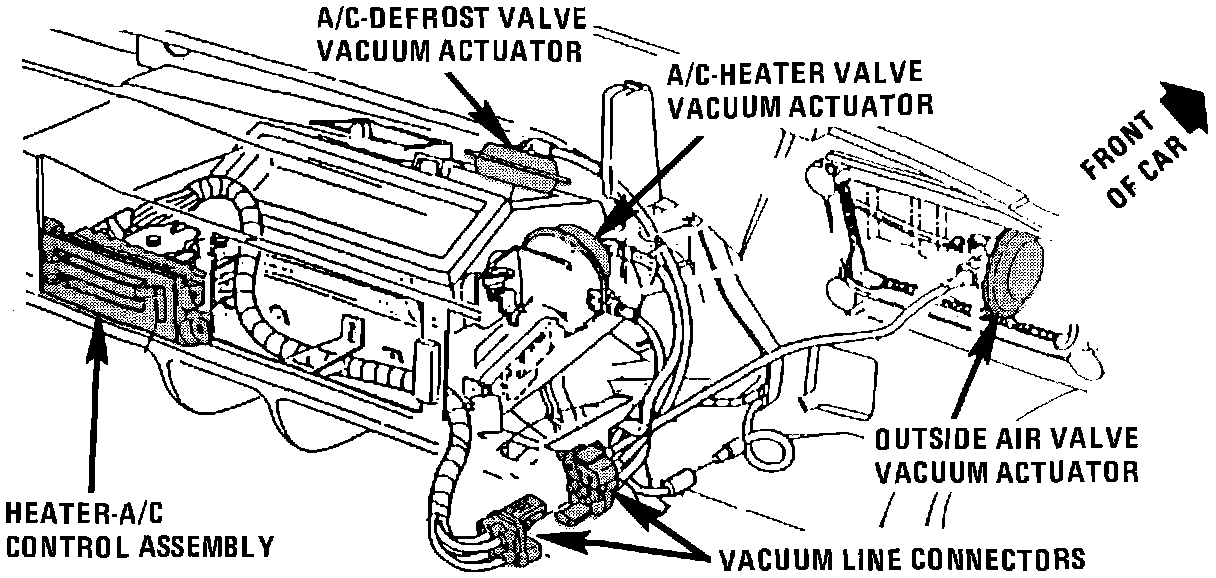 A/C-DEFROST VALVE
VACUUM ACTUATOR

A/C-HEATER VALVE
VACUUM ACTUATOR

FRONT
OF CAR

HEATER-A/C
CONTROL ASSEMBLY

OUTSIDE AIR VALVE
VACUUM ACTUATOR

VACUUM LINE CONNECTORS