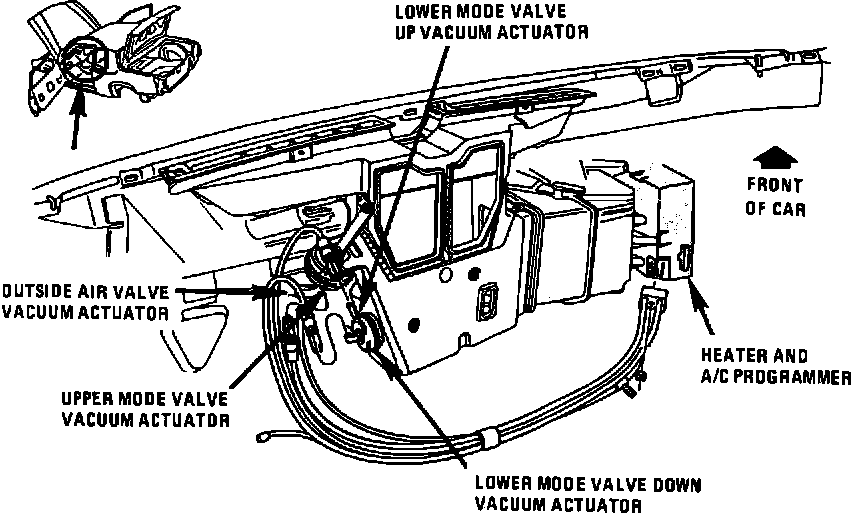 LOWER MODE VALVE
UP VACUUM ACTUATOR

FRONT
OF CAR

OUTSIDE AIR VALVE
VACUUM ACTUATOR

HEATER AND
A/C PROGRAMMER

UPPER MODE VALVE
VACUUM ACTUATOR

LOWER MODE VALVE DOWN
VACUUM ACTUATOR