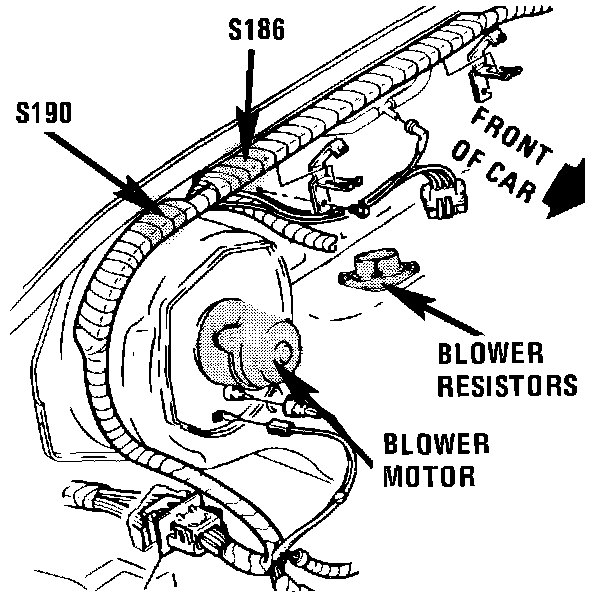 S186

S190

FRONT OF CAR

BLOWER RESISTORS

BLOWER MOTOR