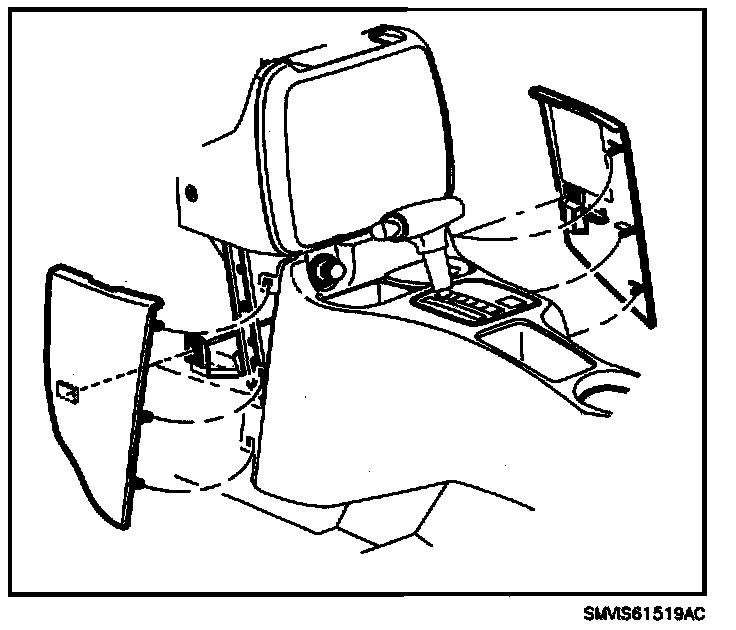 SMMS61519AC