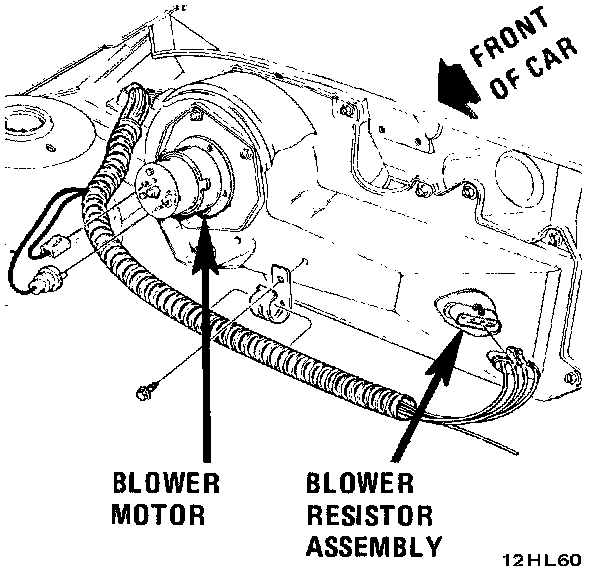 FRONT OF CAR

BLOWER MOTOR

BLOWER RESISTOR ASSEMBLY

12HL60