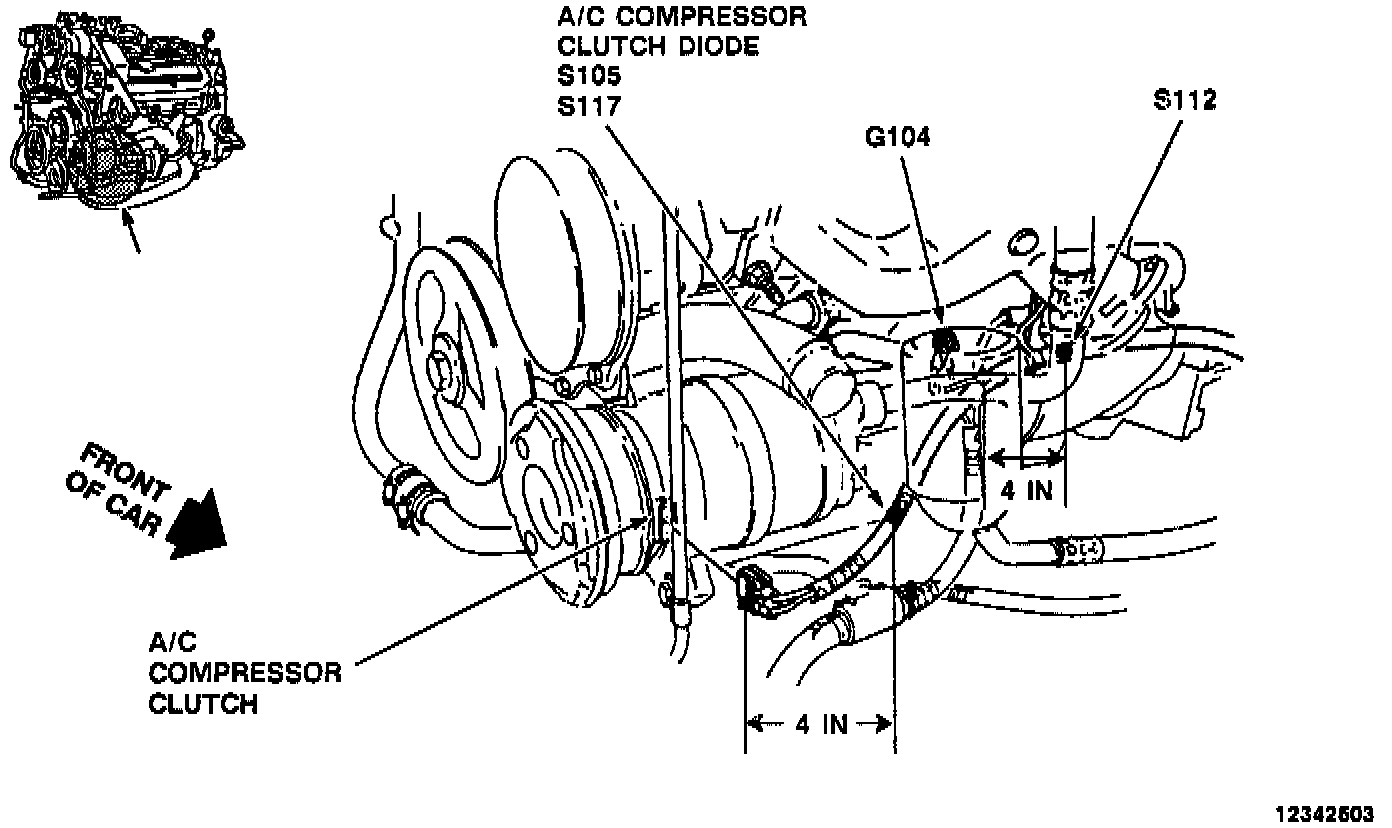 A/C COMPRESSOR
CLUTCH DIODE
S105
S117

G104

S112

FRONT OF CAR

4 IN

A/C COMPRESSOR CLUTCH

4 IN

12342603