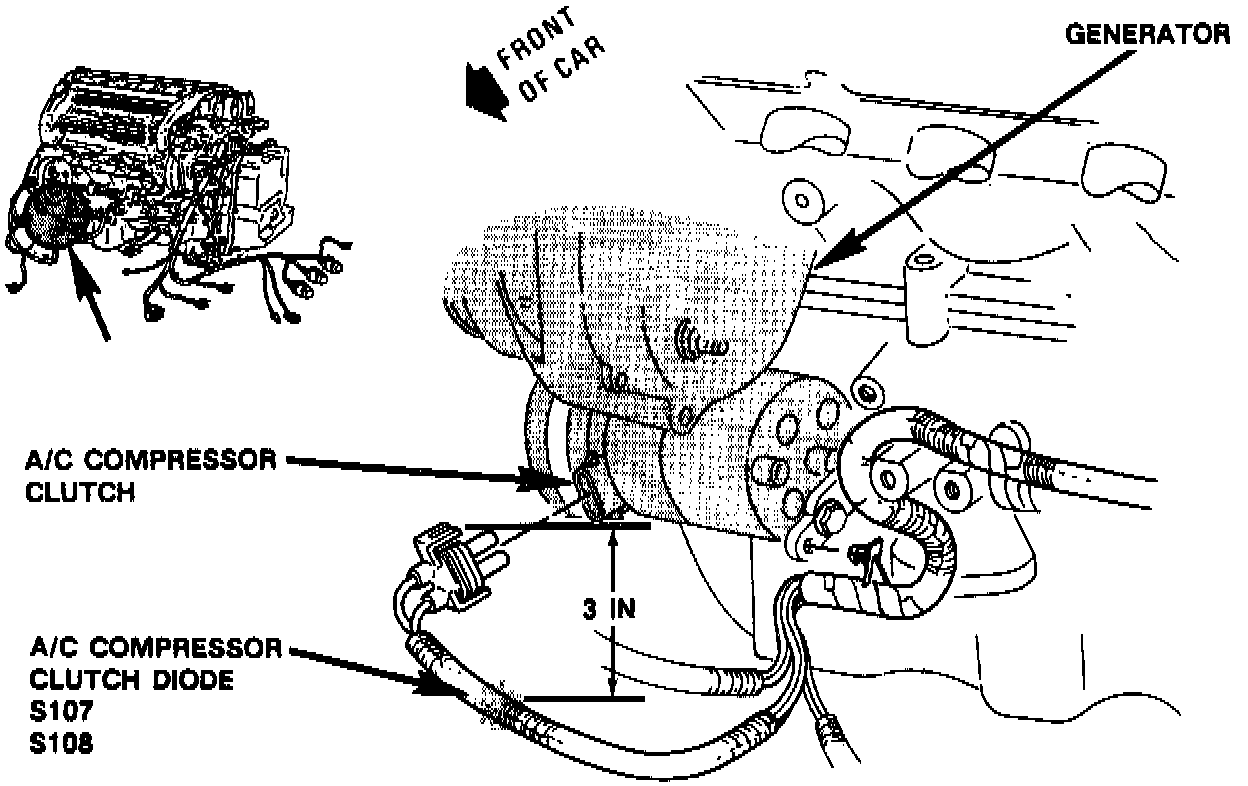 FRONT OF CAR

GENERATOR

A/C COMPRESSOR CLUTCH

3 IN

A/C COMPRESSOR CLUTCH DIODE
S107
S108