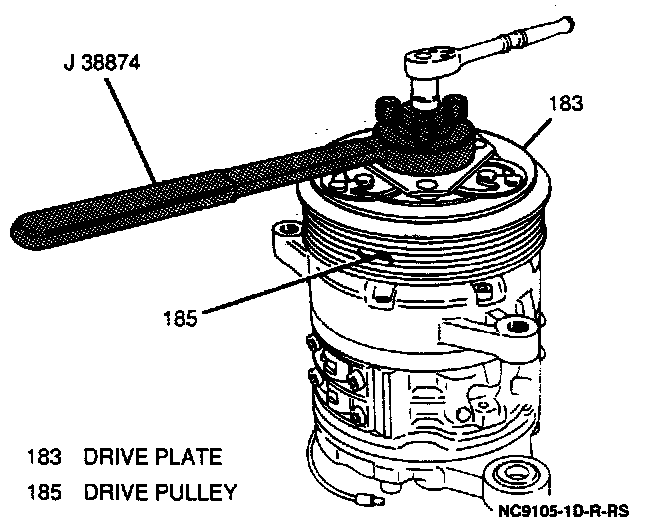 J 38874

183

185

183 DRIVE PLATE
185 DRIVE PULLEY

NC9105-1D-R-RS