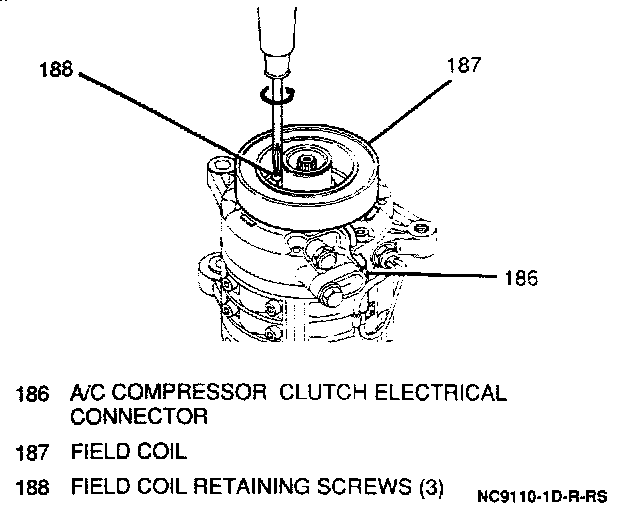 188

187

186

186 A/C COMPRESSOR CLUTCH ELECTRICAL CONNECTOR

187 FIELD COIL

188 FIELD COIL RETAINING SCREWS (3)

NC9110-1D-R-RS