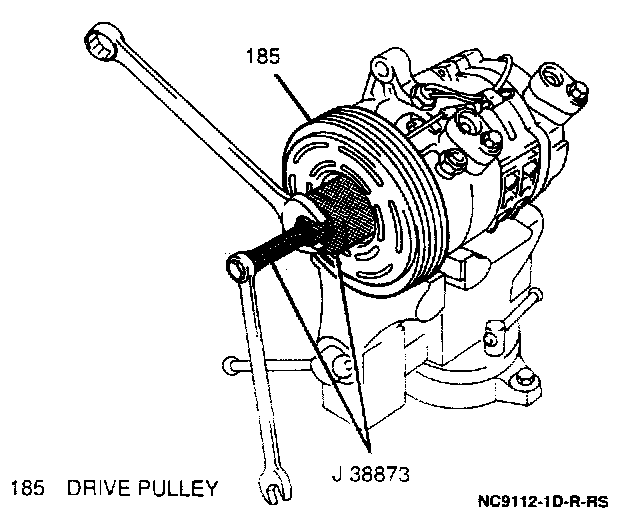 185

J 38873

185 DRIVE PULLEY

NC9112-1D-R-RS