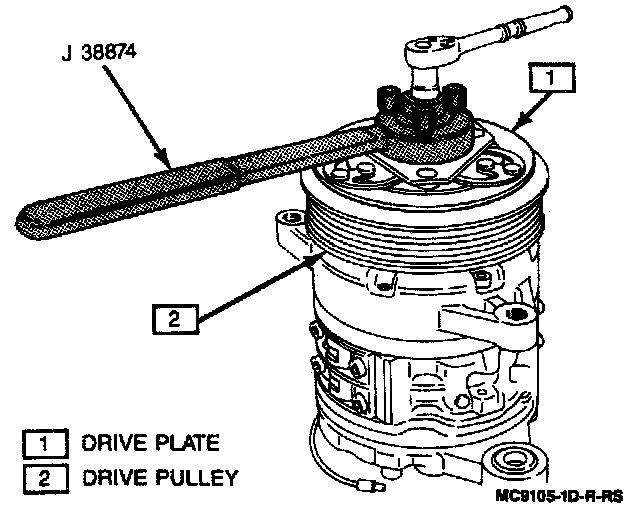 J 38874

1

2

1 DRIVE PLATE
2 DRIVE PULLEY

MC9105-1D-R-RS