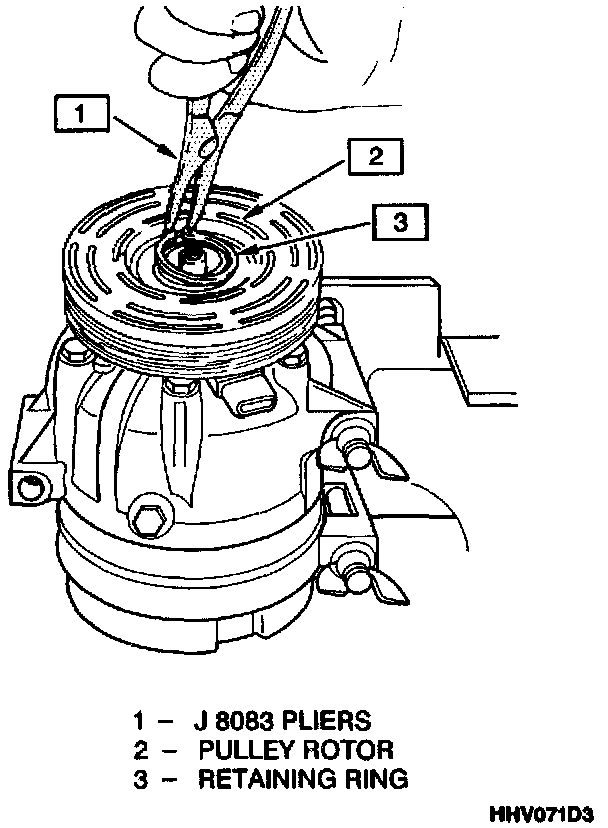 1

2

3

1 – J 8083 PLIERS
2 – PULLEY ROTOR
3 – RETAINING RING

HHV071D3