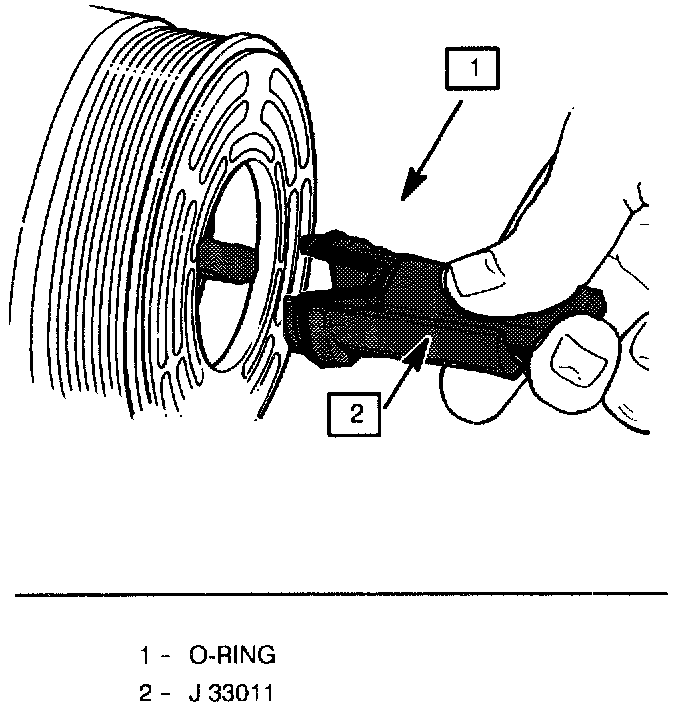 1

2

1 - O-RING
2 - J 33011