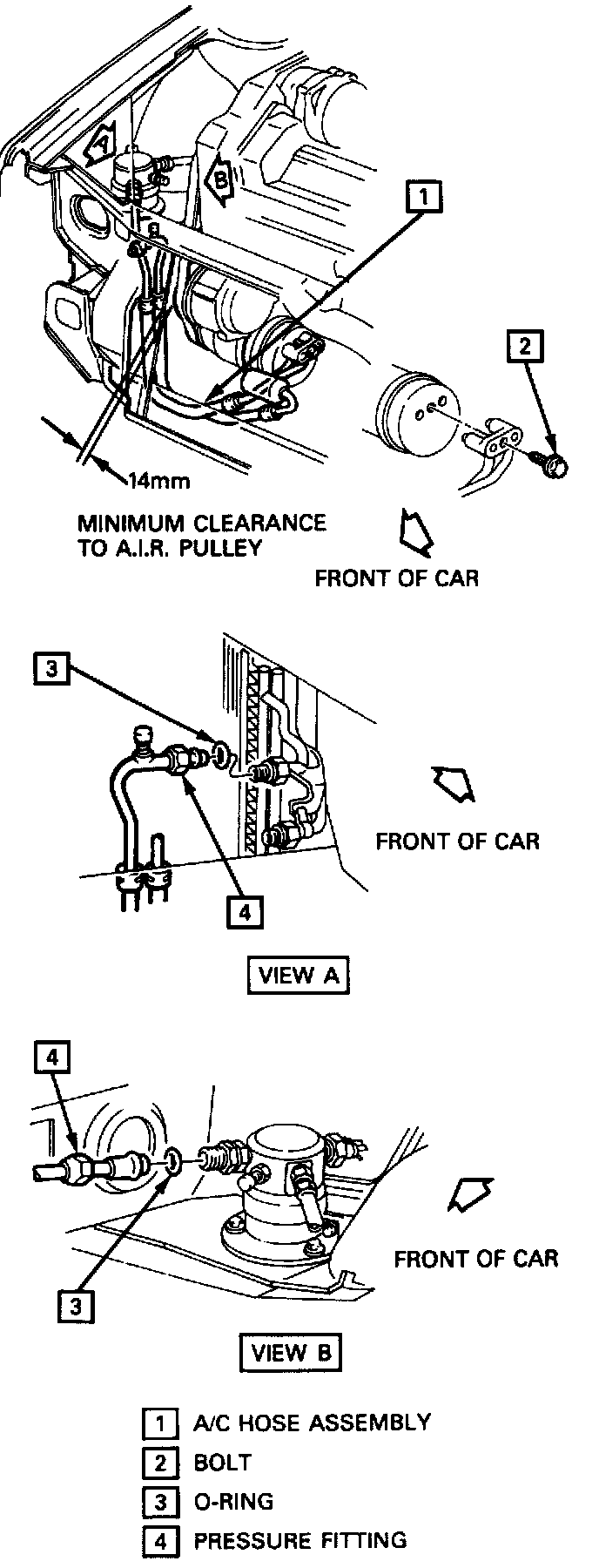 A

B

1

2

14mm

MINIMUM CLEARANCE TO A.I.R. PULLEY

FRONT OF CAR

3

4

FRONT OF CAR

VIEW A

4

3

FRONT OF CAR

VIEW B

1 A/C HOSE ASSEMBLY
2 BOLT
3 O-RING
4 PRESSURE FITTING