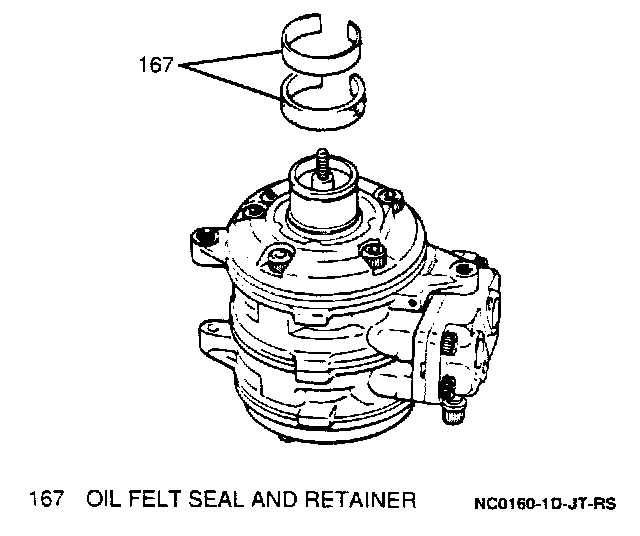 167

167 OIL FELT SEAL AND RETAINER

NC0160-1D-JT-RS