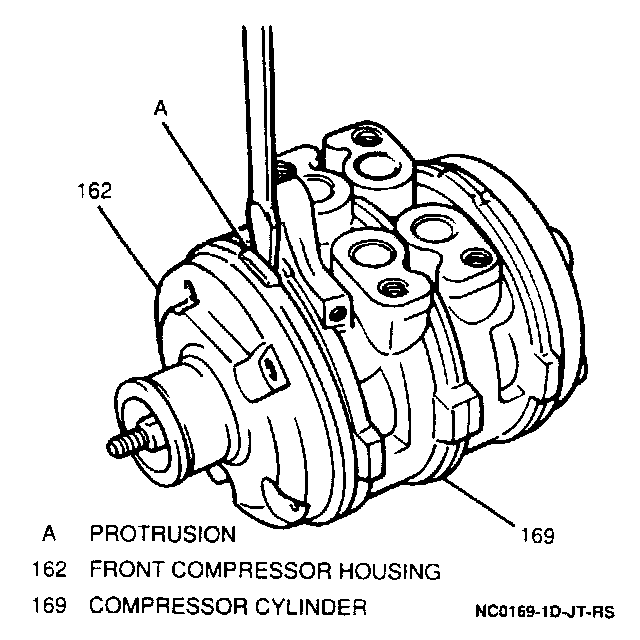 A

162

169

A PROTRUSION

162 FRONT COMPRESSOR HOUSING

169 COMPRESSOR CYLINDER

NC0169-1D-JT-RS