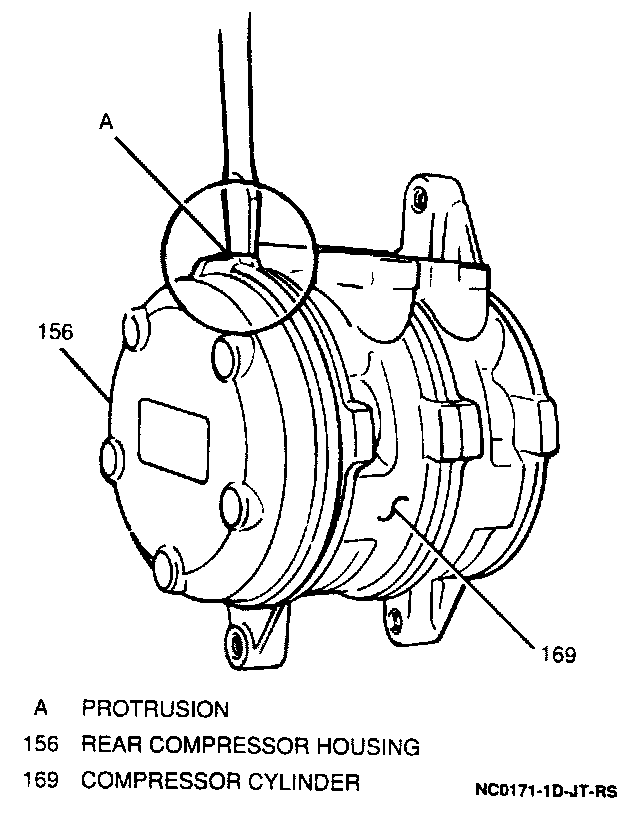 A

156

169

A PROTRUSION
156 REAR COMPRESSOR HOUSING
169 COMPRESSOR CYLINDER

NC0171-1D-JT-RS