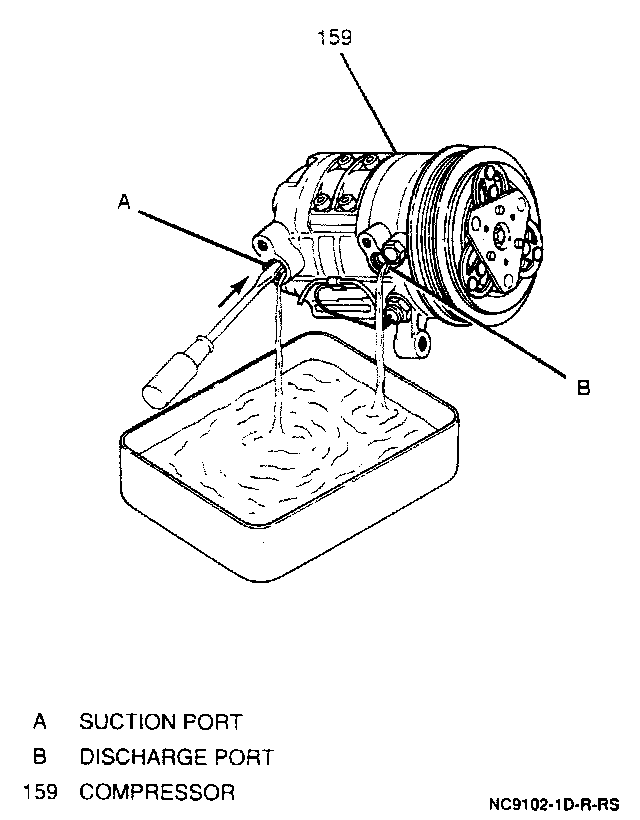 159

A

B

A SUCTION PORT
B DISCHARGE PORT
159 COMPRESSOR

NC9102-1D-R-RS