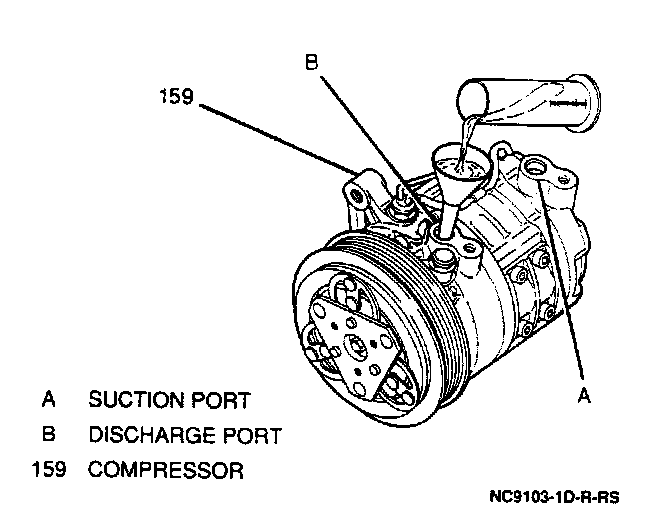 B

159

A

A SUCTION PORT

B DISCHARGE PORT

159 COMPRESSOR

NC9103-1D-R-RS