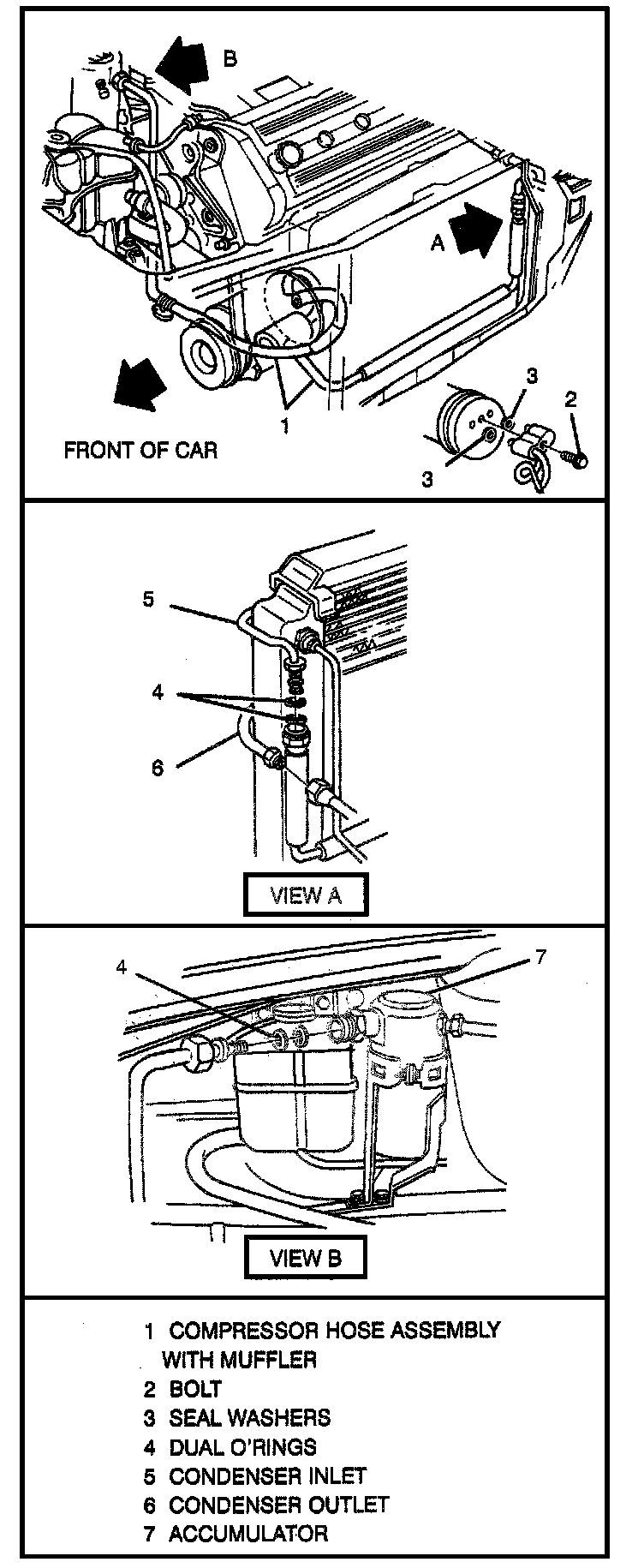 B

A

1

3

2

3

FRONT OF CAR

5

4

6

VIEW A

4

7

VIEW B

1 COMPRESSOR HOSE ASSEMBLY WITH MUFFLER
2 BOLT
3 SEAL WASHERS
4 DUAL O'RINGS
5 CONDENSER INLET
6 CONDENSER OUTLET
7 ACCUMULATOR