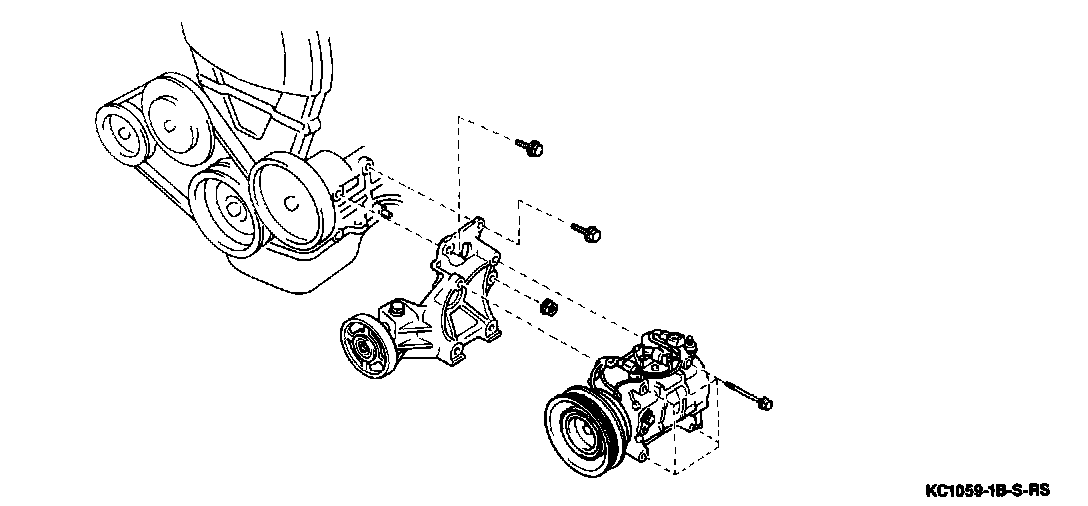 KC1059-1B-S-RS