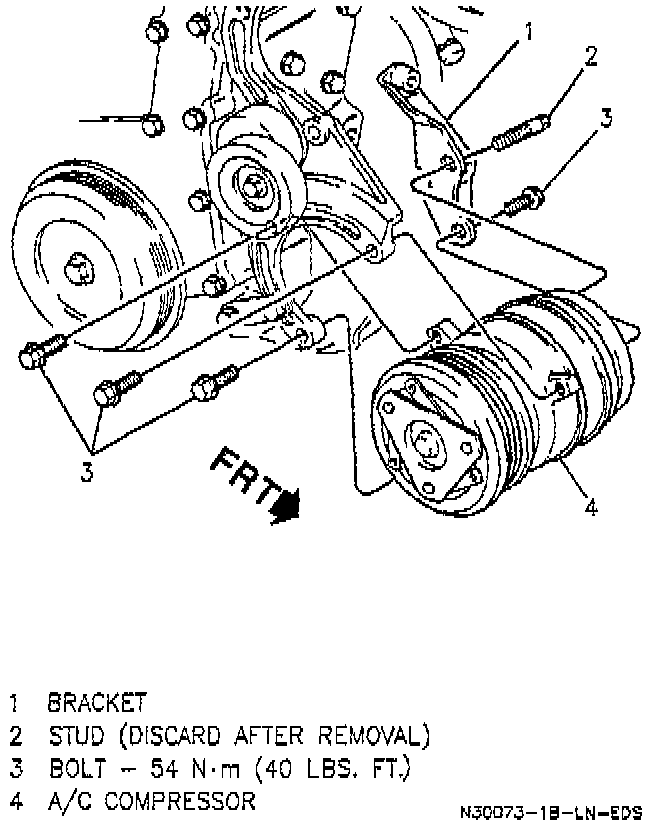 1
2
3
3
FRT
4

1 BRACKET
2 STUD (DISCARD AFTER REMOVAL)
3 BOLT – 54 N·m (40 LBS. FT.)
4 A/C COMPRESSOR

N30073-1B-LN-EDS