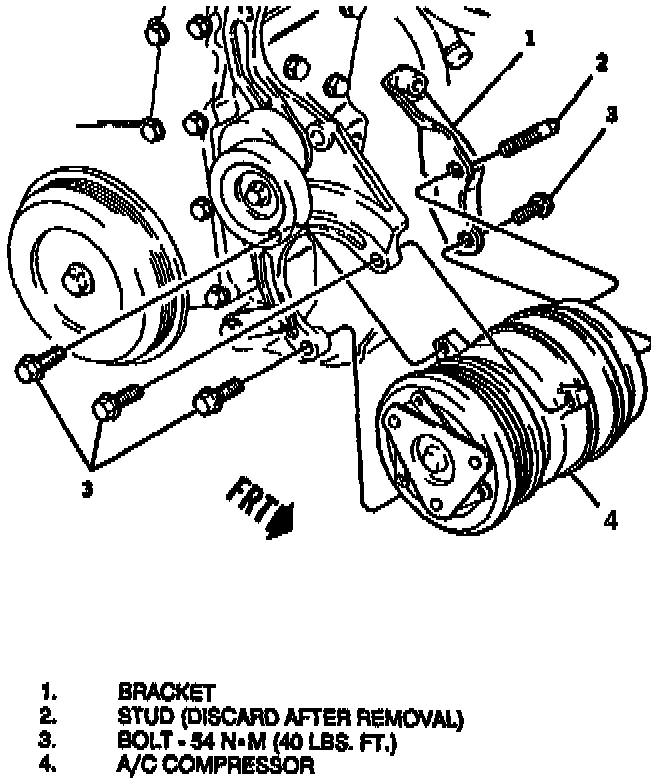 1
2
3
3
FRT
4

1. BRACKET
2. STUD (DISCARD AFTER REMOVAL)
3. BOLT - 54 N•M (40 LBS. FT.)
4. A/C COMPRESSOR