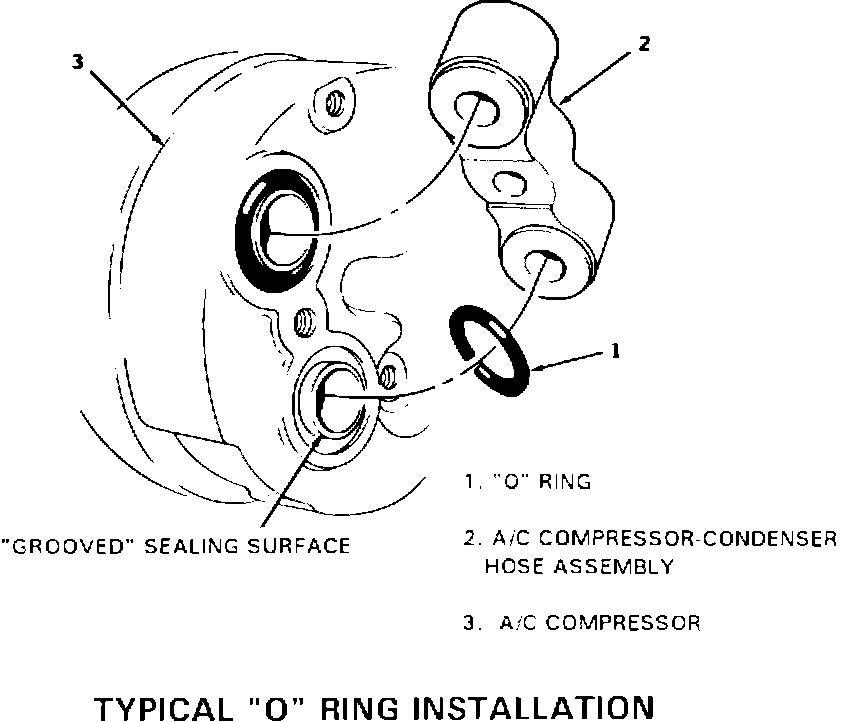 3

2

1

"GROOVED" SEALING SURFACE

1. "O" RING

2. A/C COMPRESSOR-CONDENSER HOSE ASSEMBLY

3. A/C COMPRESSOR

TYPICAL "O" RING INSTALLATION