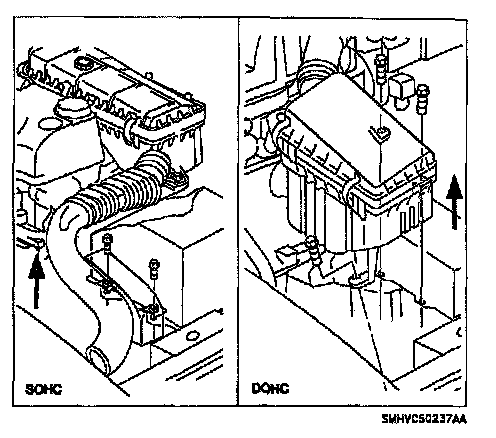 SOHC

DOHC

SMHVC50237AA