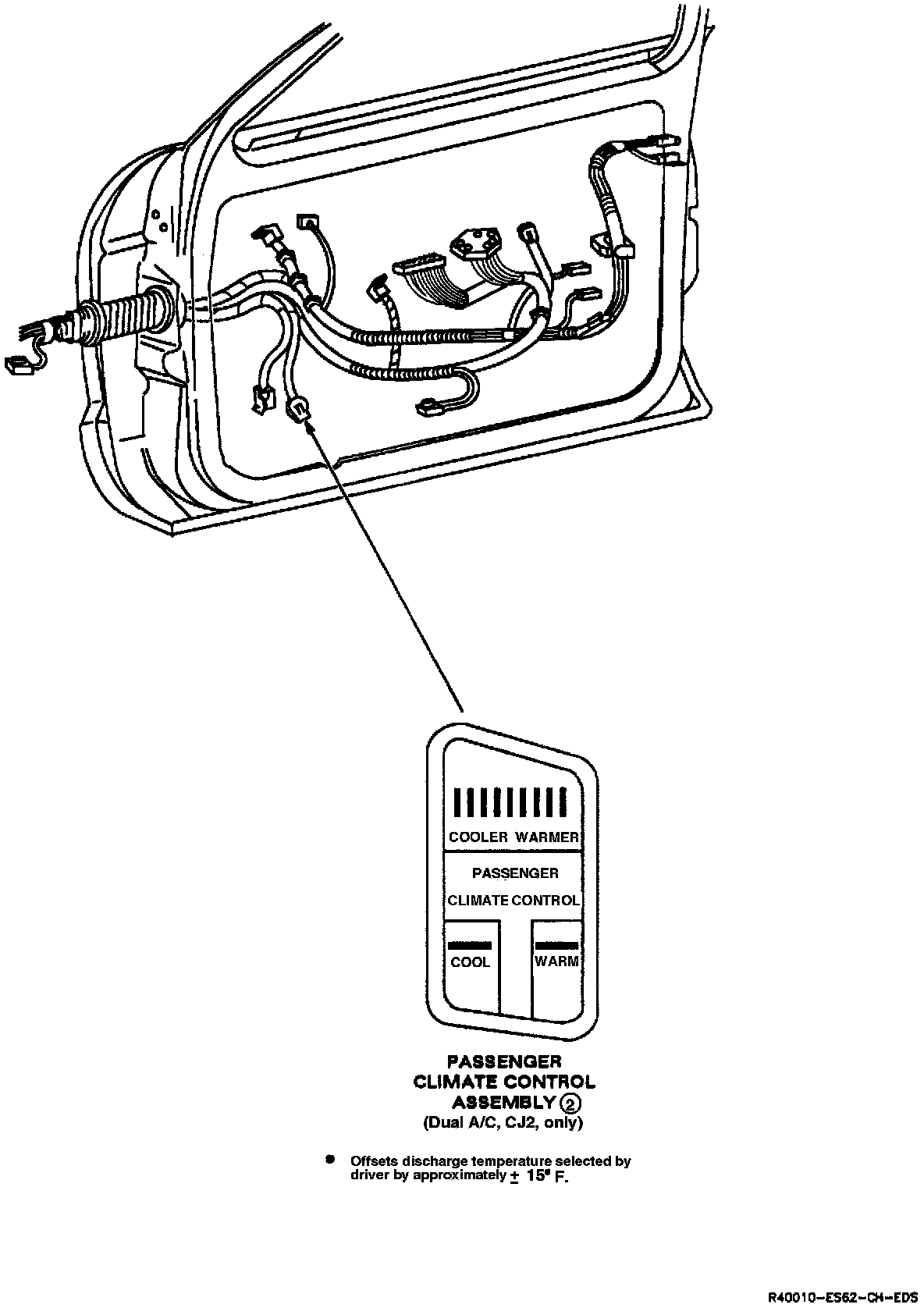 COOLER WARMER

PASSENGER
CLIMATE CONTROL

COOL

WARM

PASSENGER
CLIMATE CONTROL
ASSEMBLY ②
(Dual A/C, CJ2, only)

● Offsets discharge temperature selected by driver by approximately $\pm$ 15° F.

R40010-ES62-CH-EDS