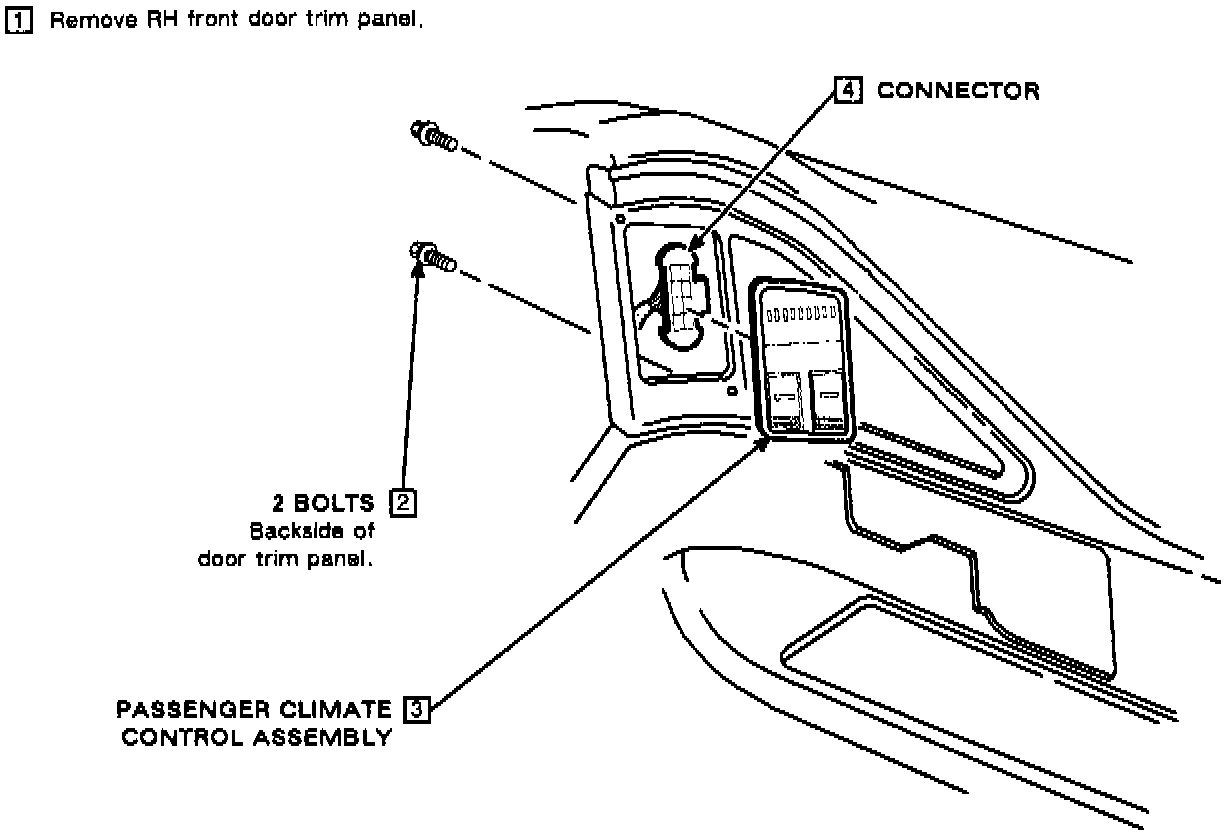 1 Remove RH front door trim panel.

4 CONNECTOR

2 BOLTS 2
Backside of door trim panel.

PASSENGER CLIMATE 3
CONTROL ASSEMBLY