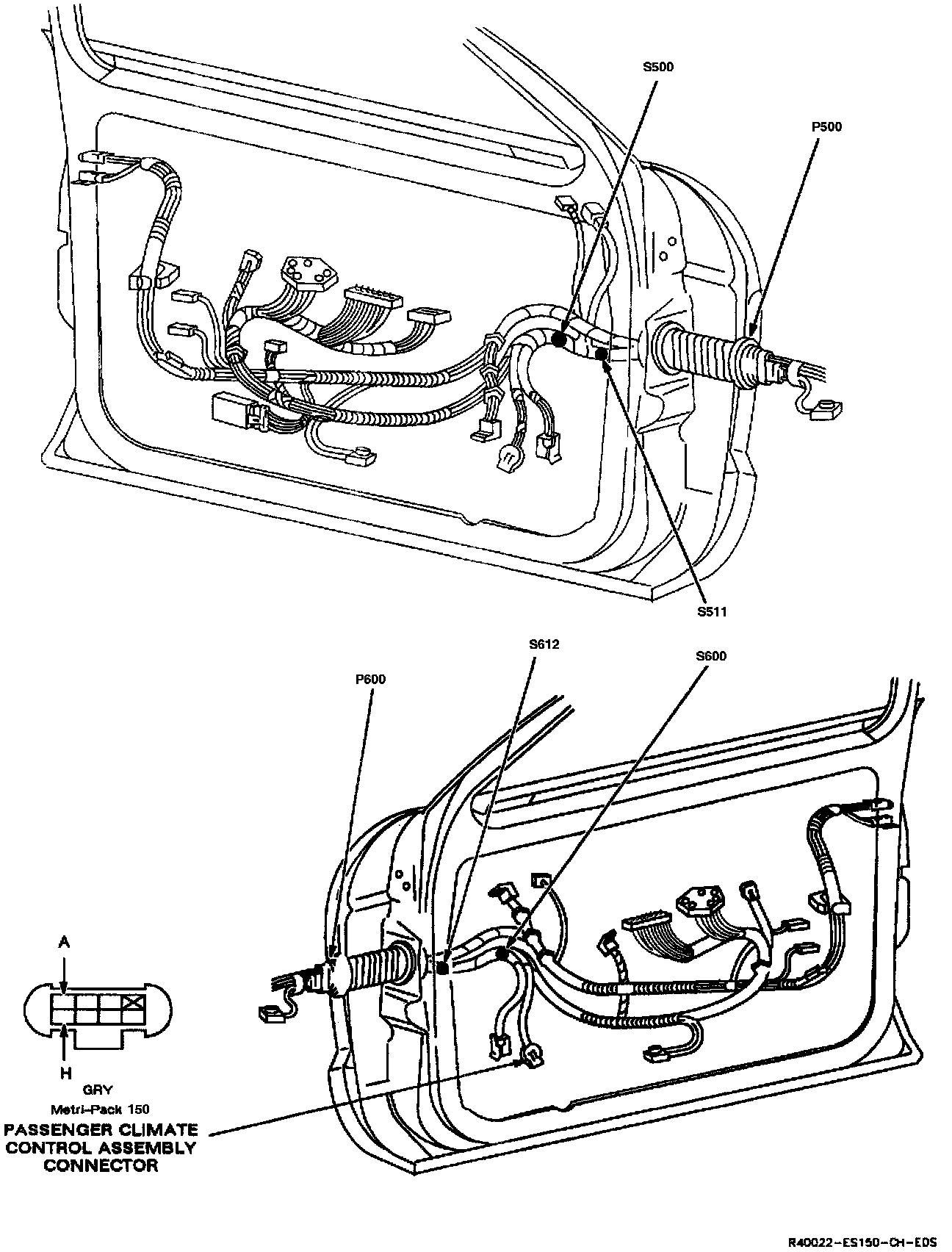 S500
P500
S511
S612
S600
P600
A
H
GRY
Metri-Pack 150
PASSENGER CLIMATE CONTROL ASSEMBLY CONNECTOR
R40022-ES150-CH-EDS