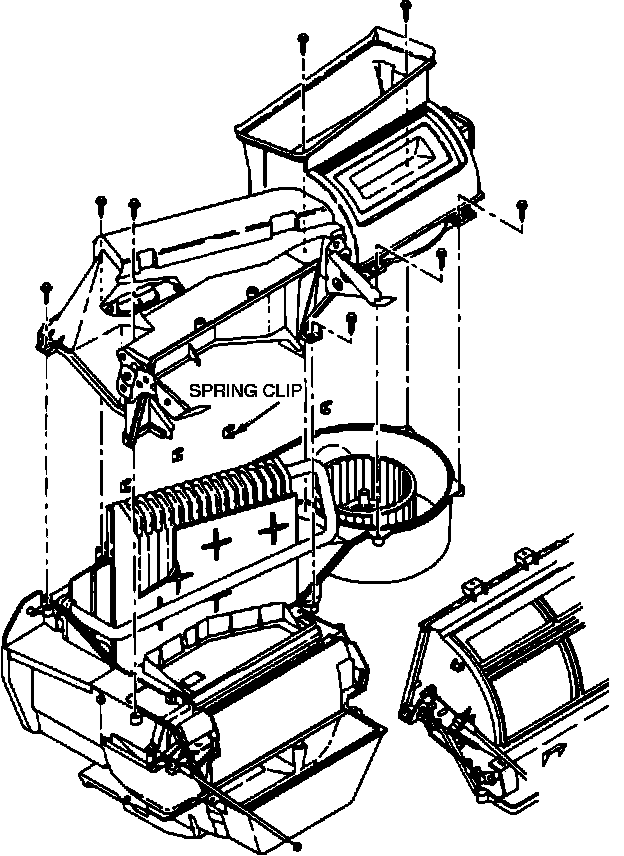 SPRING CLIP