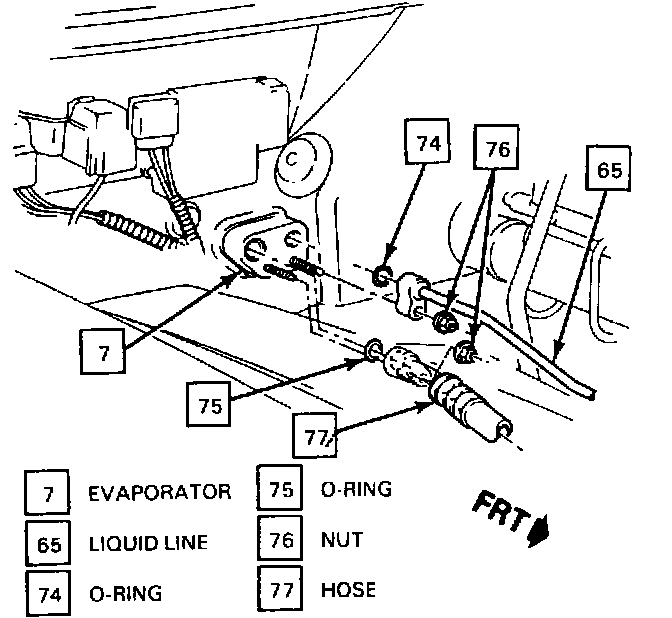 C

74

76

65

7

75

77

7 EVAPORATOR
65 LIQUID LINE
74 O-RING

75 O-RING
76 NUT
77 HOSE

FRT