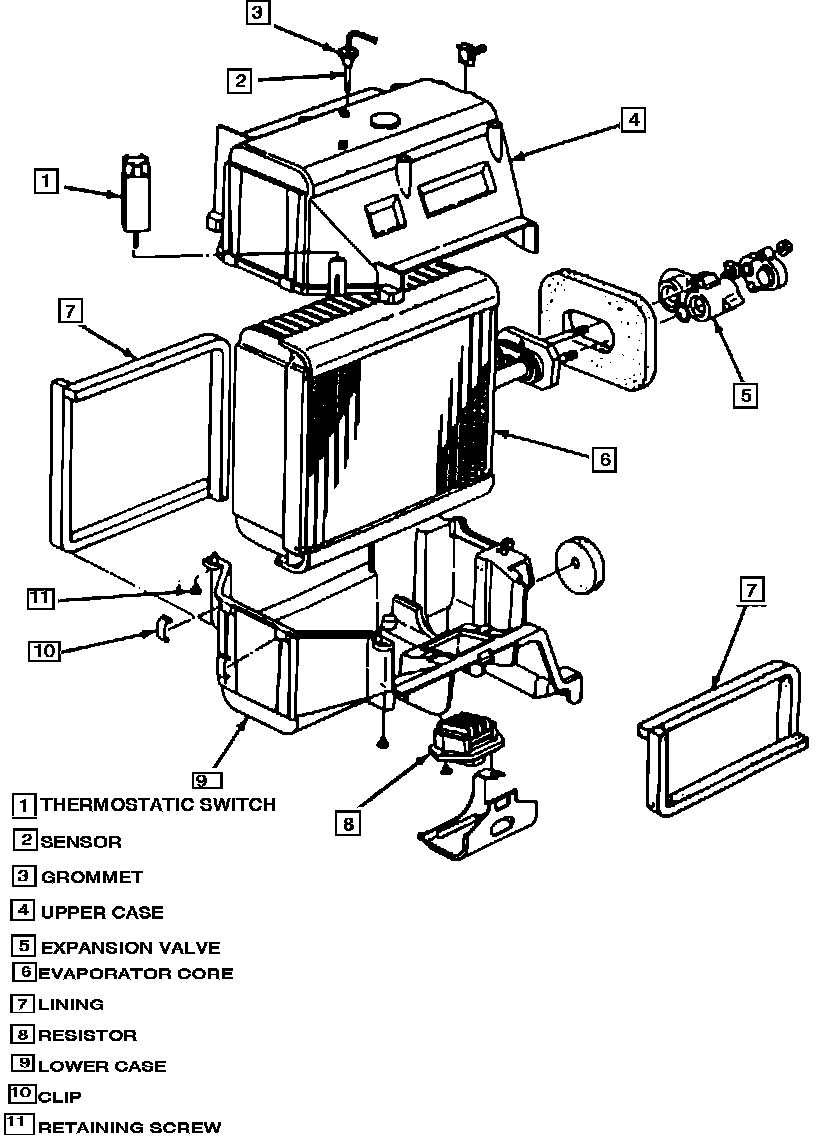 3
2
4
1
7
5
6
11
10
7
9
8

1 THERMOSTATIC SWITCH
2 SENSOR
3 GROMMET
4 UPPER CASE
5 EXPANSION VALVE
6 EVAPORATOR CORE
7 LINING
8 RESISTOR
9 LOWER CASE
10 CLIP
11 RETAINING SCREW