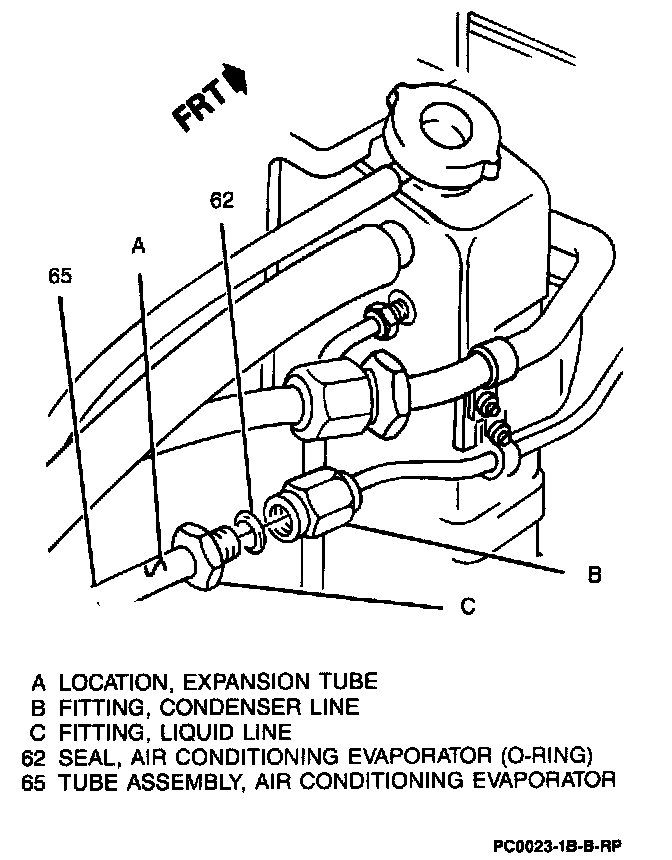 FRT

62

A

65

B

C

A LOCATION, EXPANSION TUBE
B FITTING, CONDENSER LINE
C FITTING, LIQUID LINE
62 SEAL, AIR CONDITIONING EVAPORATOR (O-RING)
65 TUBE ASSEMBLY, AIR CONDITIONING EVAPORATOR

PC0023-1B-B-RP