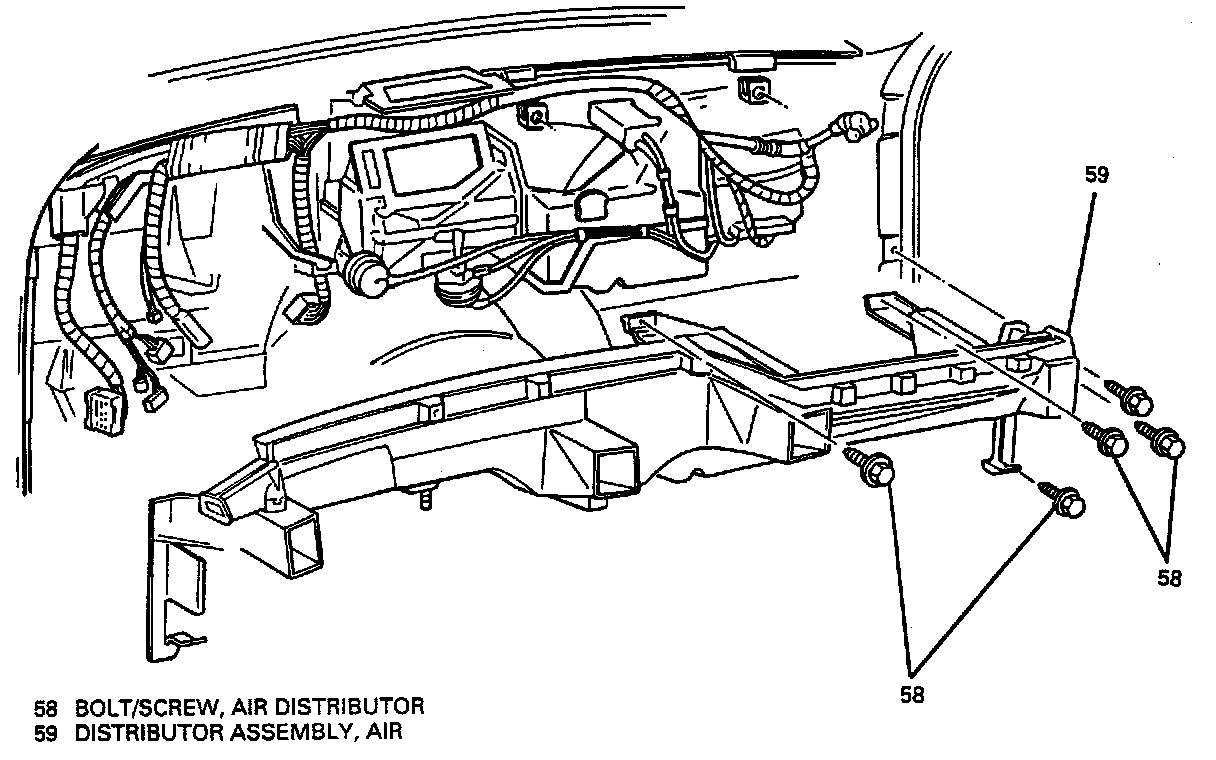 59

58

58

58 BOLT/SCREW, AIR DISTRIBUTOR
59 DISTRIBUTOR ASSEMBLY, AIR