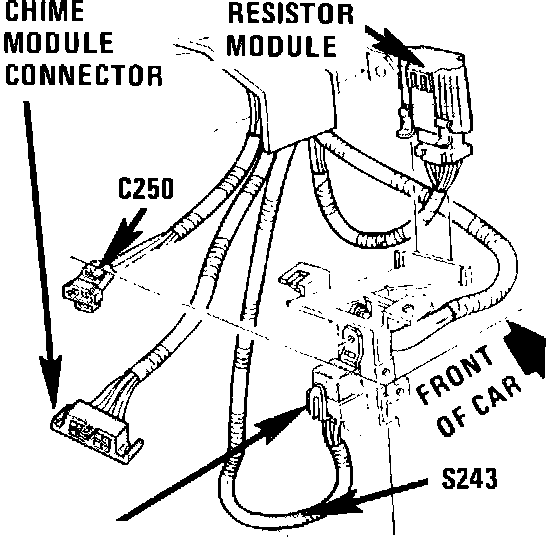 CHIME MODULE CONNECTOR

RESISTOR MODULE

C250

FRONT OF CAR

S243