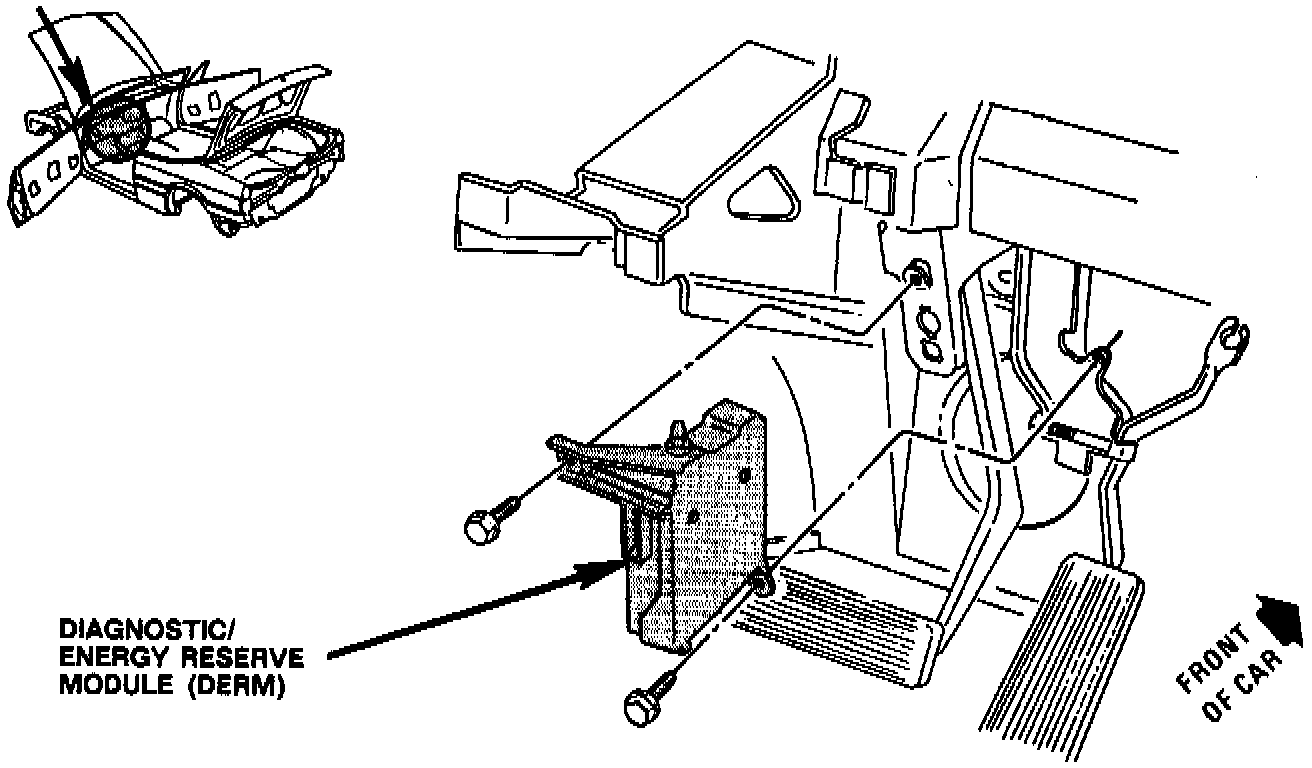 DIAGNOSTIC/
ENERGY RESERVE
MODULE (DERM)

FRONT
OF CAR