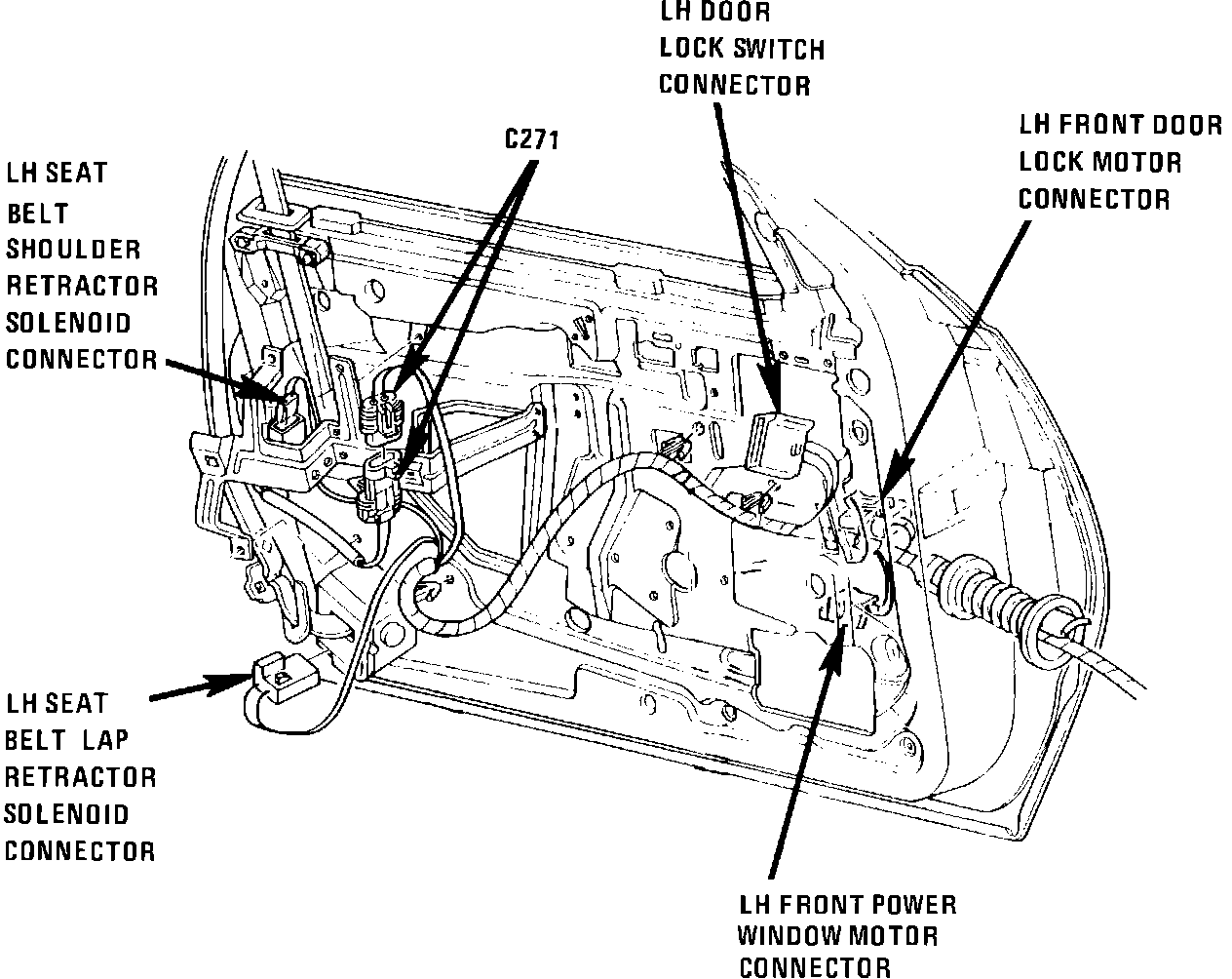 LH DOOR LOCK SWITCH CONNECTOR

C271

LH FRONT DOOR LOCK MOTOR CONNECTOR

LH SEAT BELT SHOULDER RETRACTOR SOLENOID CONNECTOR

LH SEAT BELT LAP RETRACTOR SOLENOID CONNECTOR

LH FRONT POWER WINDOW MOTOR CONNECTOR