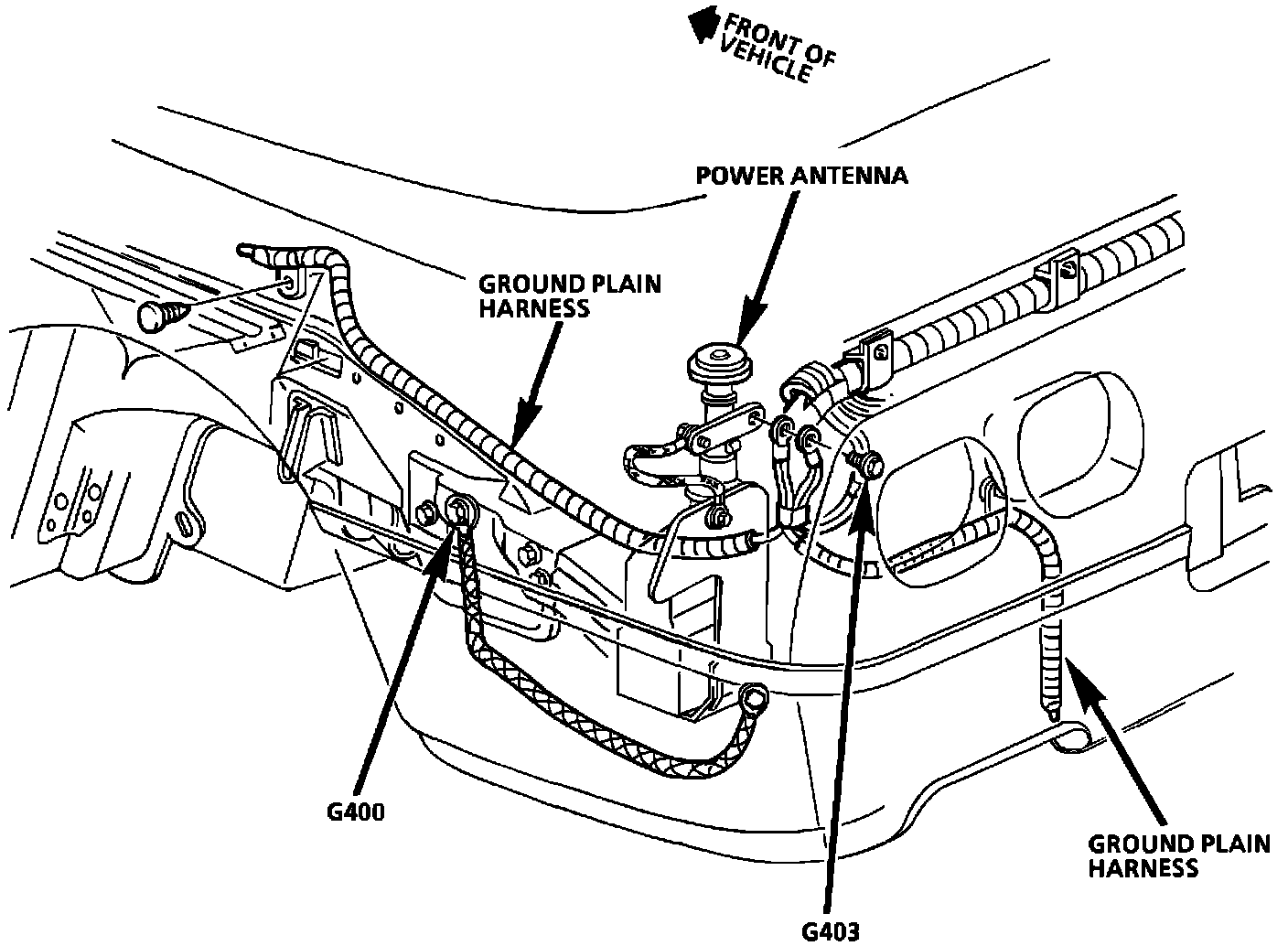 FRONT OF VEHICLE

POWER ANTENNA

GROUND PLAIN HARNESS

G400

G403

GROUND PLAIN HARNESS